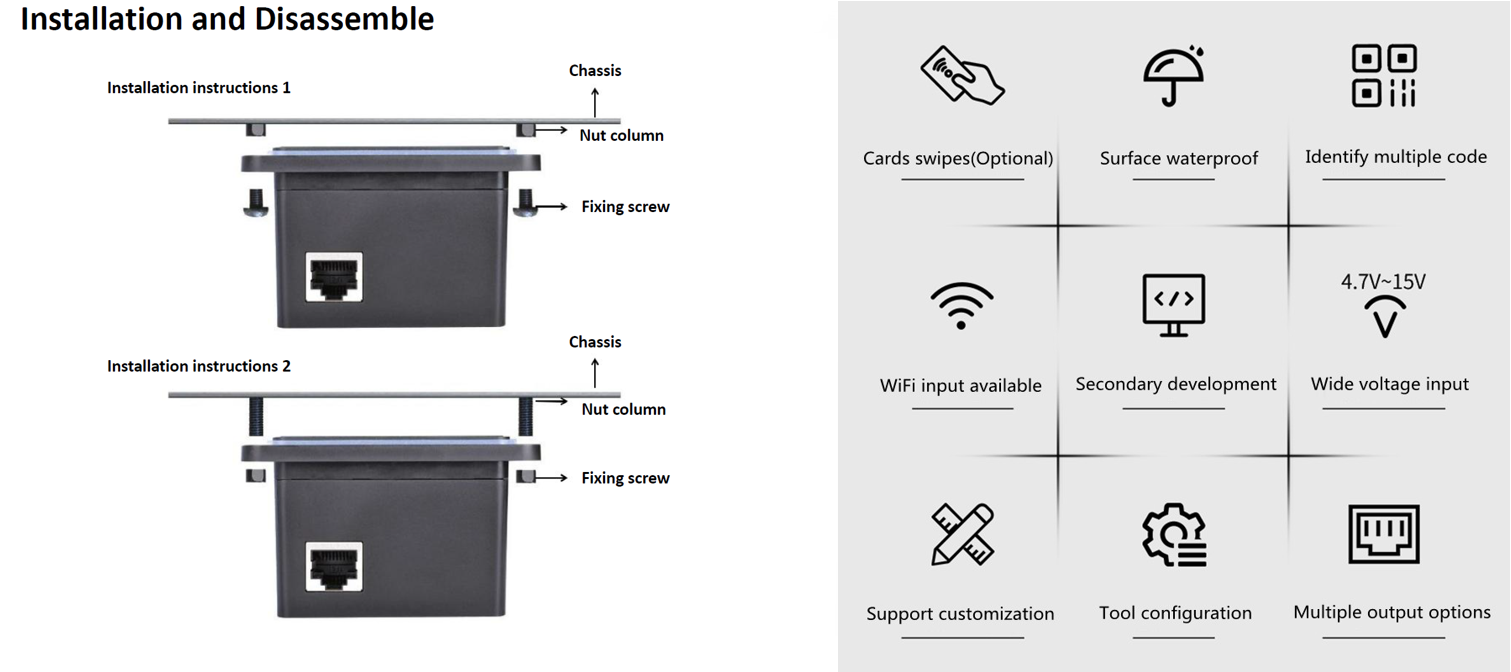 Installation and Disassemble

Installation instructions 1

Chassis

Nut column

Fixing screw

Installation instructions 2

Chassis

Nut column

Fixing screw

Cards swipes(Optional)

Surface waterproof

Identify multiple code

WiFi input available

Secondary development

4.7V~15V

Wide voltage input

Support customization

Tool configuration

Multiple output options