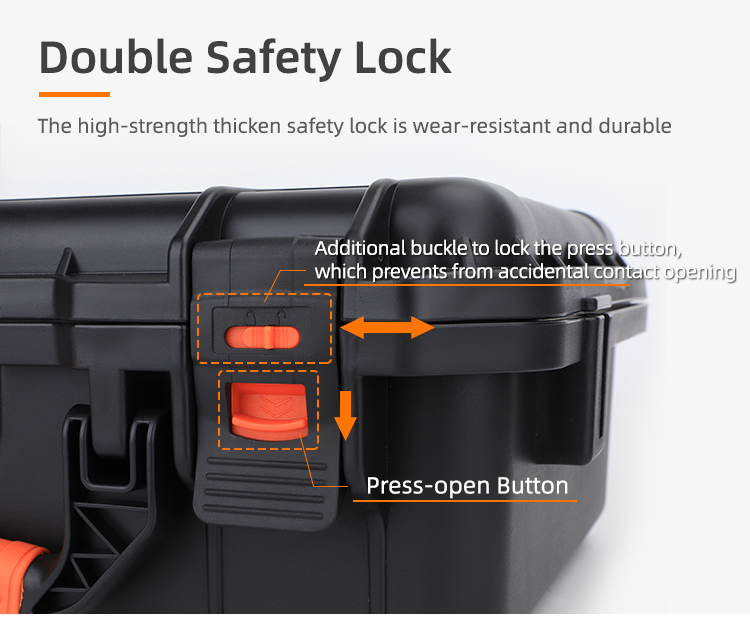 Double Safety Lock

The high-strength thicken safety lock is wear-resistant and durable

Additional buckle to lock the press button, which prevents from accidental contact opening

Press-open Button