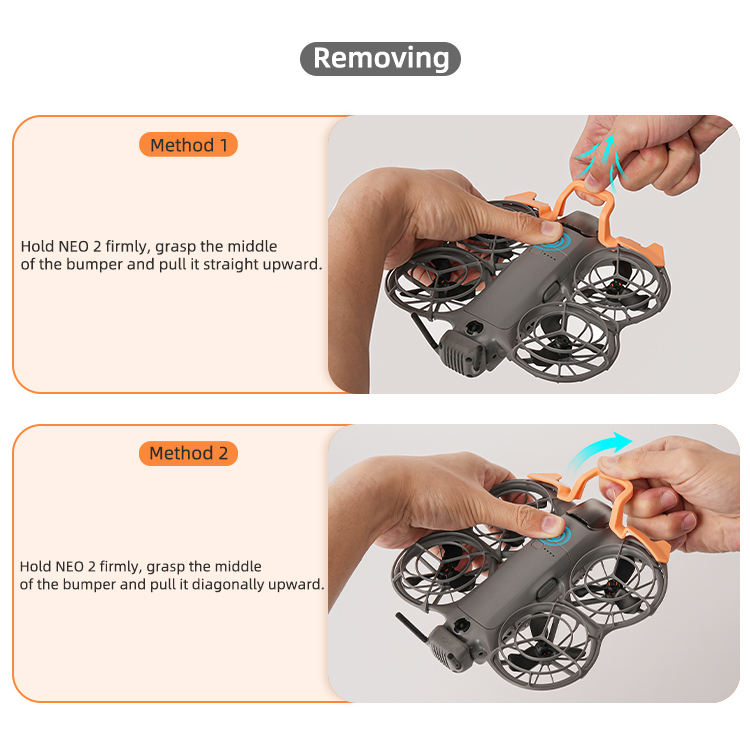 Removing

Method 1

Hold NEO 2 firmly, grasp the middle of the bumper and pull it straight upward.

Method 2

Hold NEO 2 firmly, grasp the middle of the bumper and pull it diagonally upward.