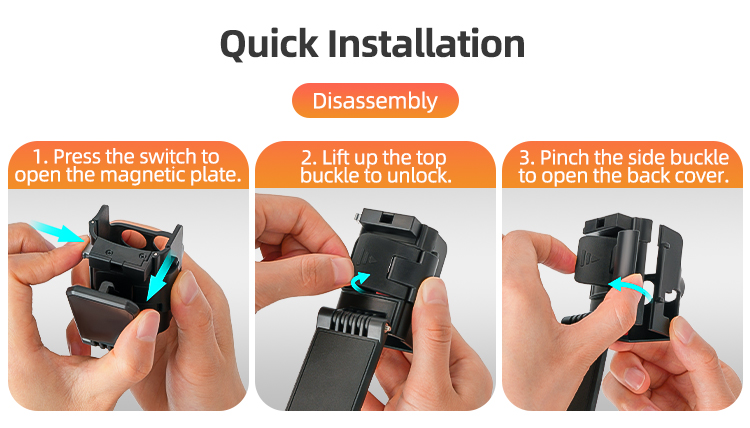 Quick Installation

Disassembly

1. Press the switch to open the magnetic plate.

2. Lift up the top buckle to unlock.

3. Pinch the side buckle to open the back cover.