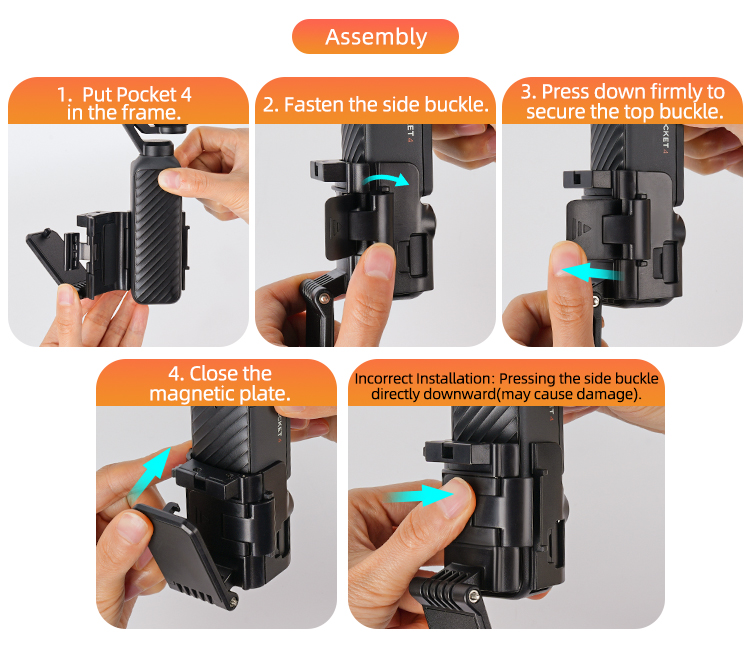 Assembly

1. Put Pocket 4 in the frame.

2. Fasten the side buckle.

3. Press down firmly to secure the top buckle.

4. Close the magnetic plate.

Incorrect Installation: Pressing the side buckle directly downward(may cause damage).