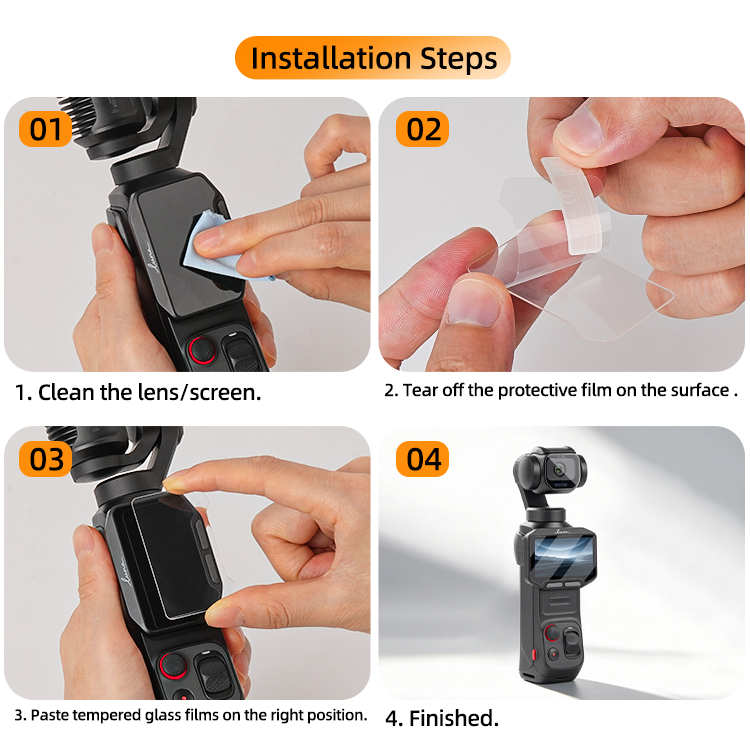 Installation Steps

01

1. Clean the lens/screen.

02

2. Tear off the protective film on the surface .

03

3. Paste tempered glass films on the right position.

04

4. Finished.