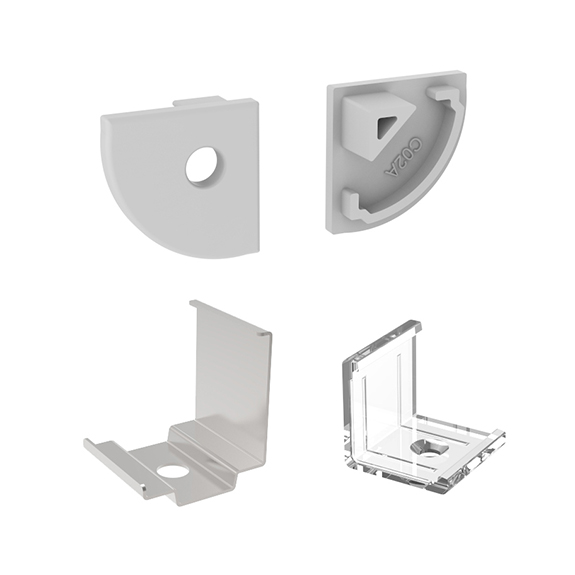 C02A