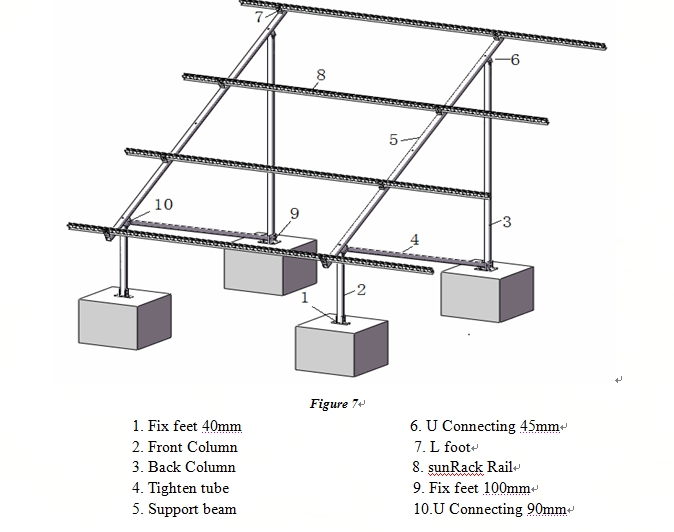 7
6
8
5
10
9
3
4
2
1

Figure 7

1. Fix feet 40mm
2. Front Column
3. Back Column
4. Tighten tube
5. Support beam

6. U Connecting 45mm
7. L foot
8. sunRack Rail
9. Fix feet 100mm
10.U Connecting 90mm