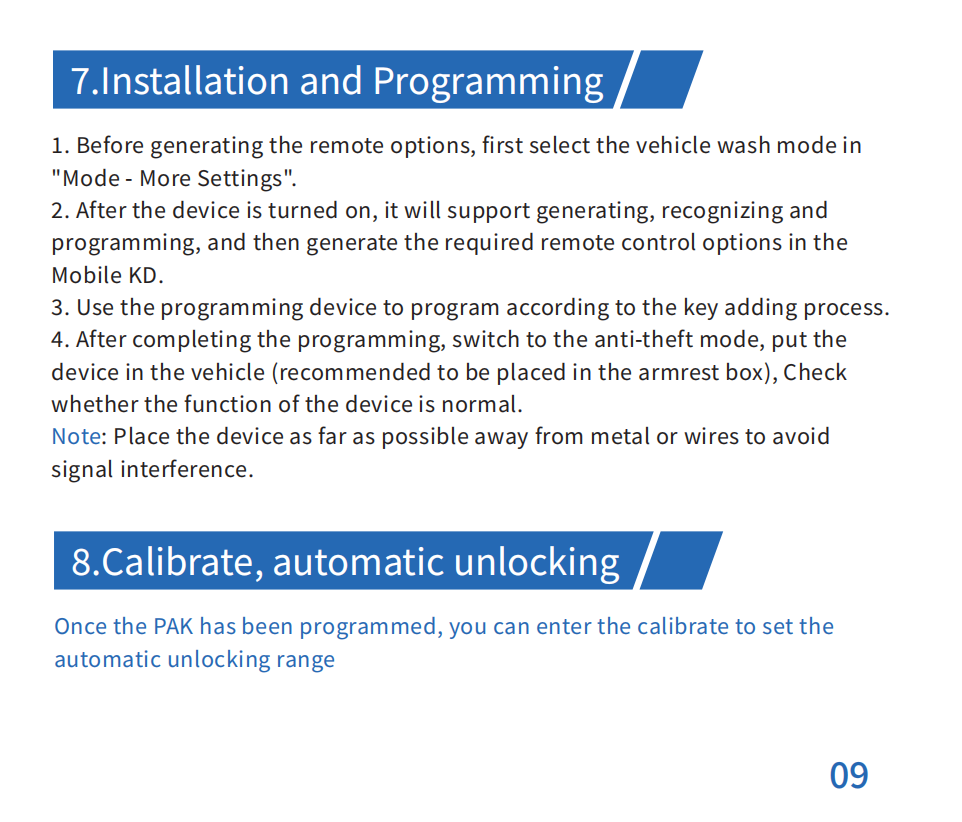 7.Installation and Programming

1. Before generating the remote options, first select the vehicle wash mode in "Mode - More Settings".
2. After the device is turned on, it will support generating, recognizing and programming, and then generate the required remote control options in the Mobile KD.
3. Use the programming device to program according to the key adding process.
4. After completing the programming, switch to the anti-theft mode, put the device in the vehicle (recommended to be placed in the armrest box), Check whether the function of the device is normal.
Note: Place the device as far as possible away from metal or wires to avoid signal interference.

8.Calibrate, automatic unlocking

Once the PAK has been programmed, you can enter the calibrate to set the automatic unlocking range

09