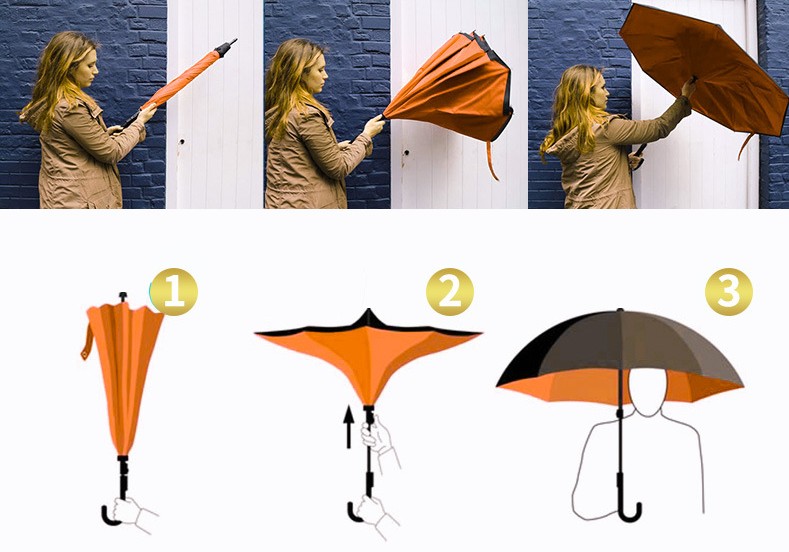 1

2

3