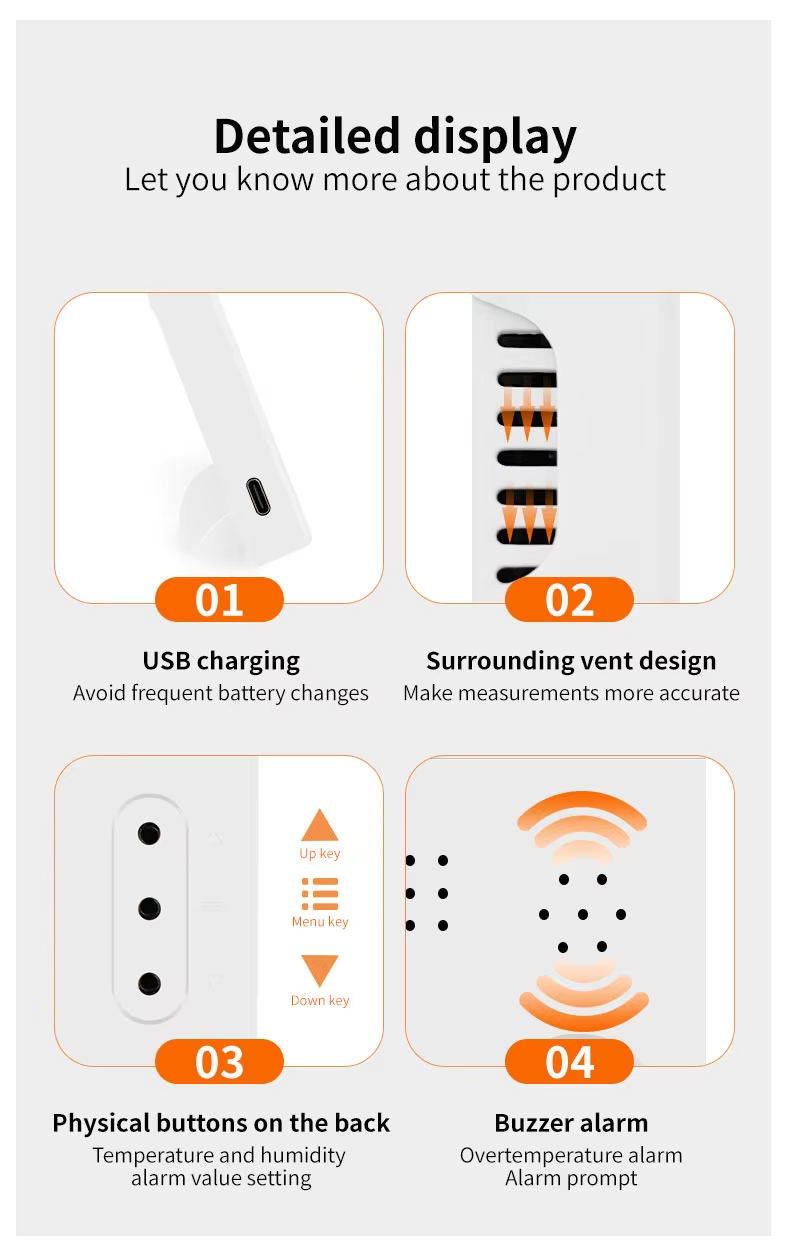 Detailed display
Let you know more about the product

01

USB charging
Avoid frequent battery changes

02

Surrounding vent design
Make measurements more accurate

Up key
Menu key
Down key

03

Physical buttons on the back
Temperature and humidity alarm value setting

04

Buzzer alarm
Overtemperature alarm
Alarm prompt