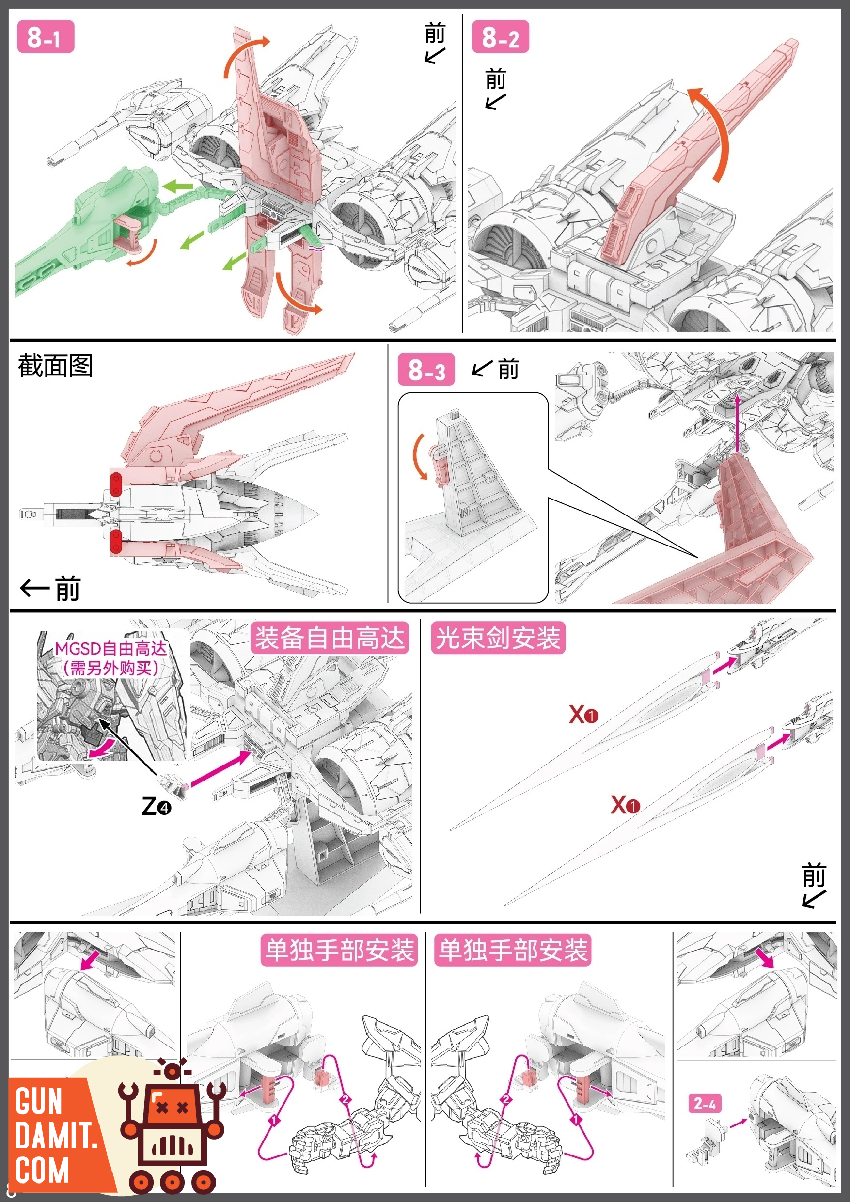 8-1

前

8-2

前

截面图

←前

8-3

前

MGSD自由高达
(需另外购买)

装备自由高达

Z❹

光束剑安装

X❶

X❶

前

单独手部安装

单独手部安装

1

2

2

1

2-4

GUN
DAMIT.
COM