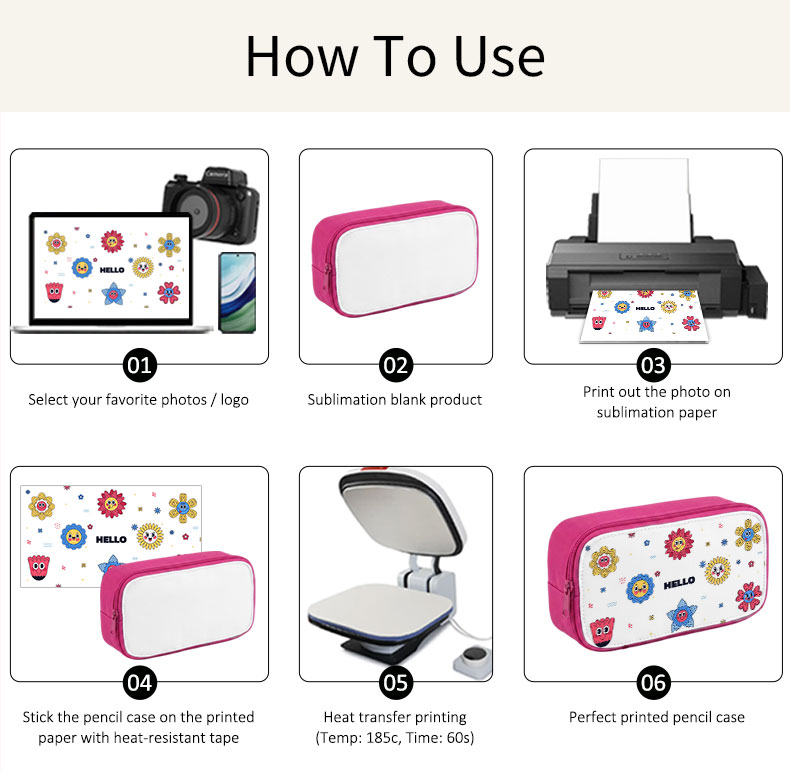 How To Use

Camera

HELLO

01
Select your favorite photos / logo

02
Sublimation blank product

HELLO

03
Print out the photo on sublimation paper

HELLO

04
Stick the pencil case on the printed paper with heat-resistant tape

05
Heat transfer printing (Temp: 185c, Time: 60s)

HELLO

06
Perfect printed pencil case