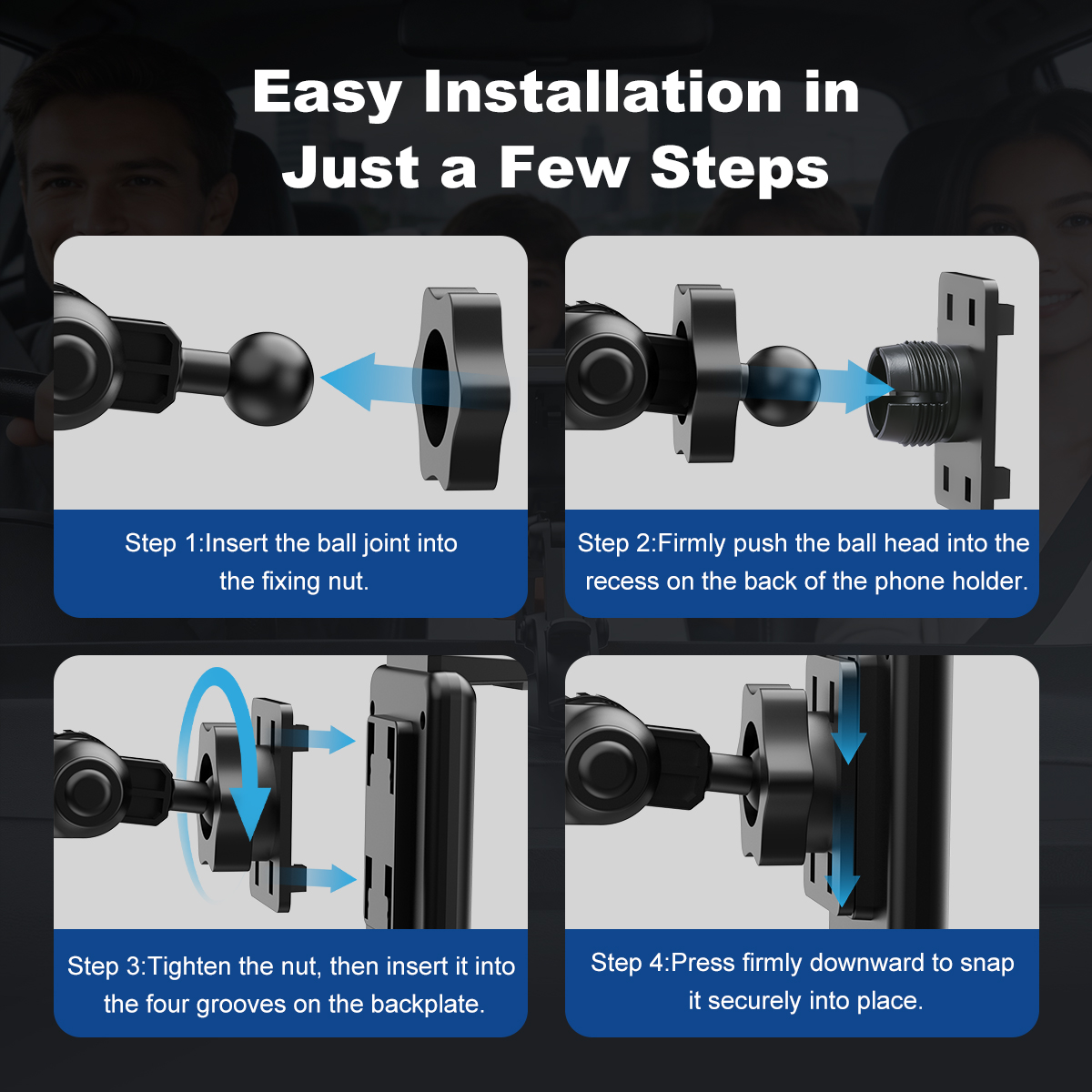 Easy Installation in Just a Few Steps

Step 1:Insert the ball joint into the fixing nut.

Step 2:Firmly push the ball head into the recess on the back of the phone holder.

Step 3:Tighten the nut, then insert it into the four grooves on the backplate.

Step 4:Press firmly downward to snap it securely into place.