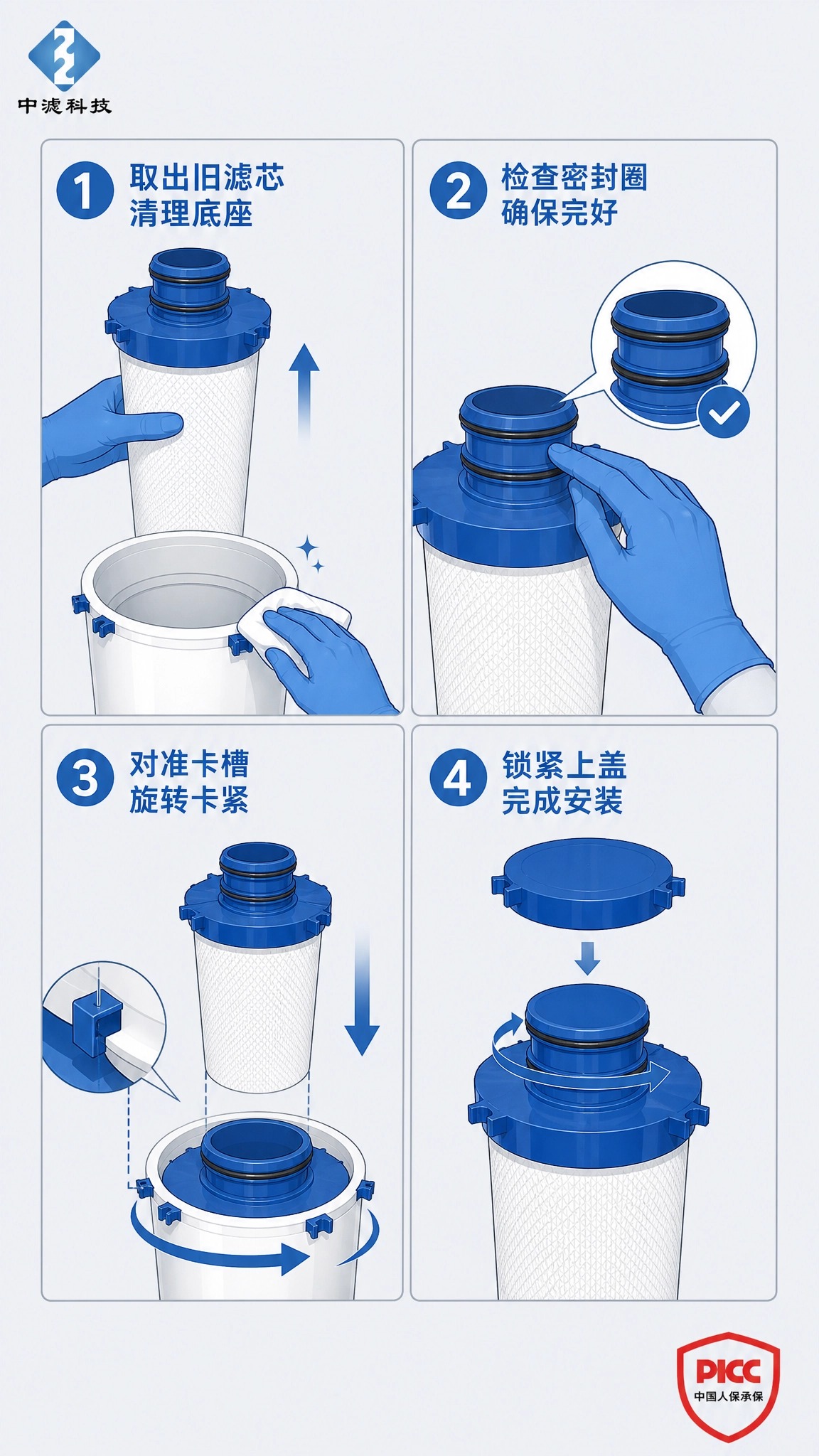 中滤科技

1 取出旧滤芯
清理底座

2 检查密封圈
确保完好

3 对准卡槽
旋转卡紧

4 锁紧上盖
完成安装

PICC
中国人保承保