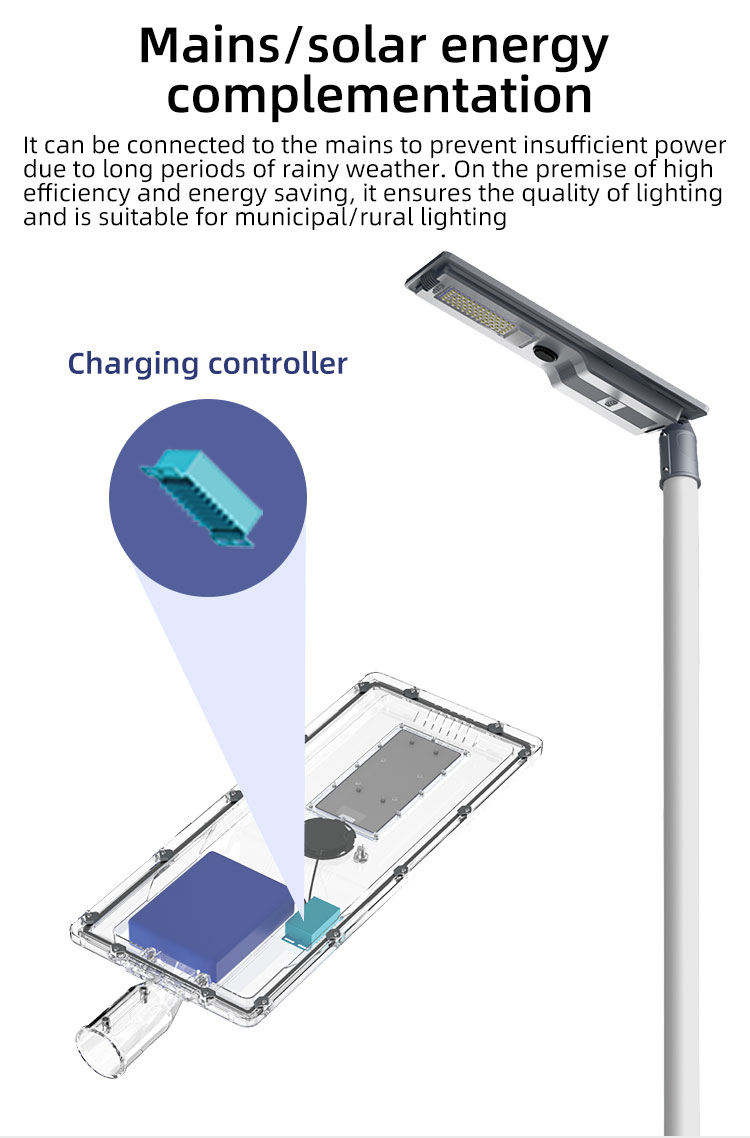 Mains/solar energy complementation

It can be connected to the mains to prevent insufficient power due to long periods of rainy weather. On the premise of high efficiency and energy saving, it ensures the quality of lighting and is suitable for municipal/rural lighting

Charging controller