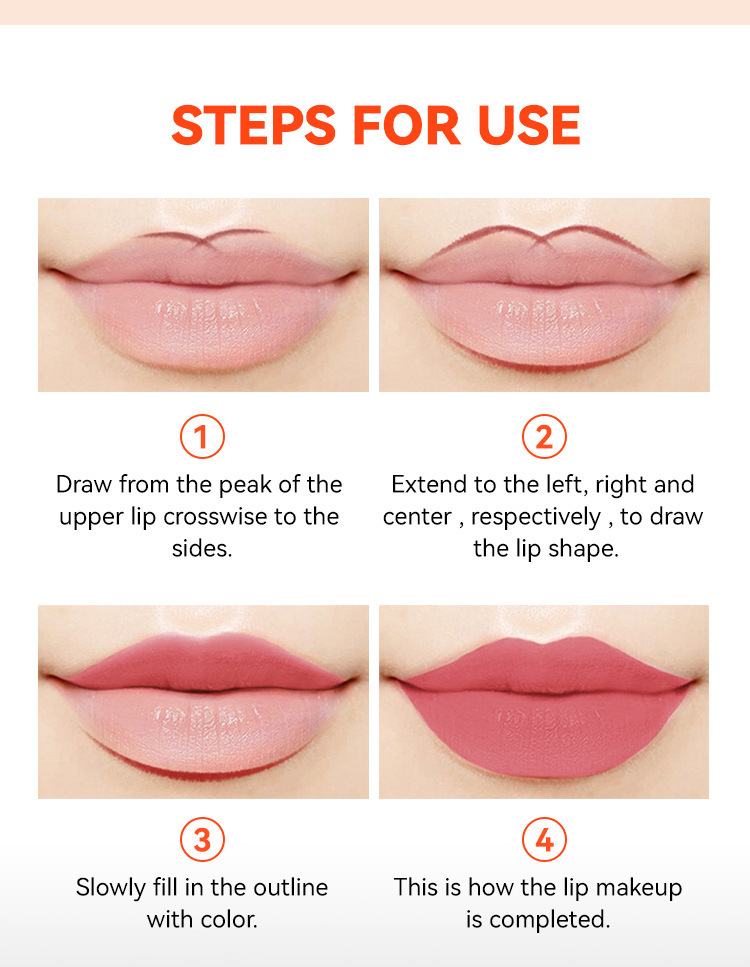 STEPS FOR USE

1

Draw from the peak of the upper lip crosswise to the sides.

2

Extend to the left, right and center , respectively , to draw the lip shape.

3

Slowly fill in the outline with color.

4

This is how the lip makeup is completed.