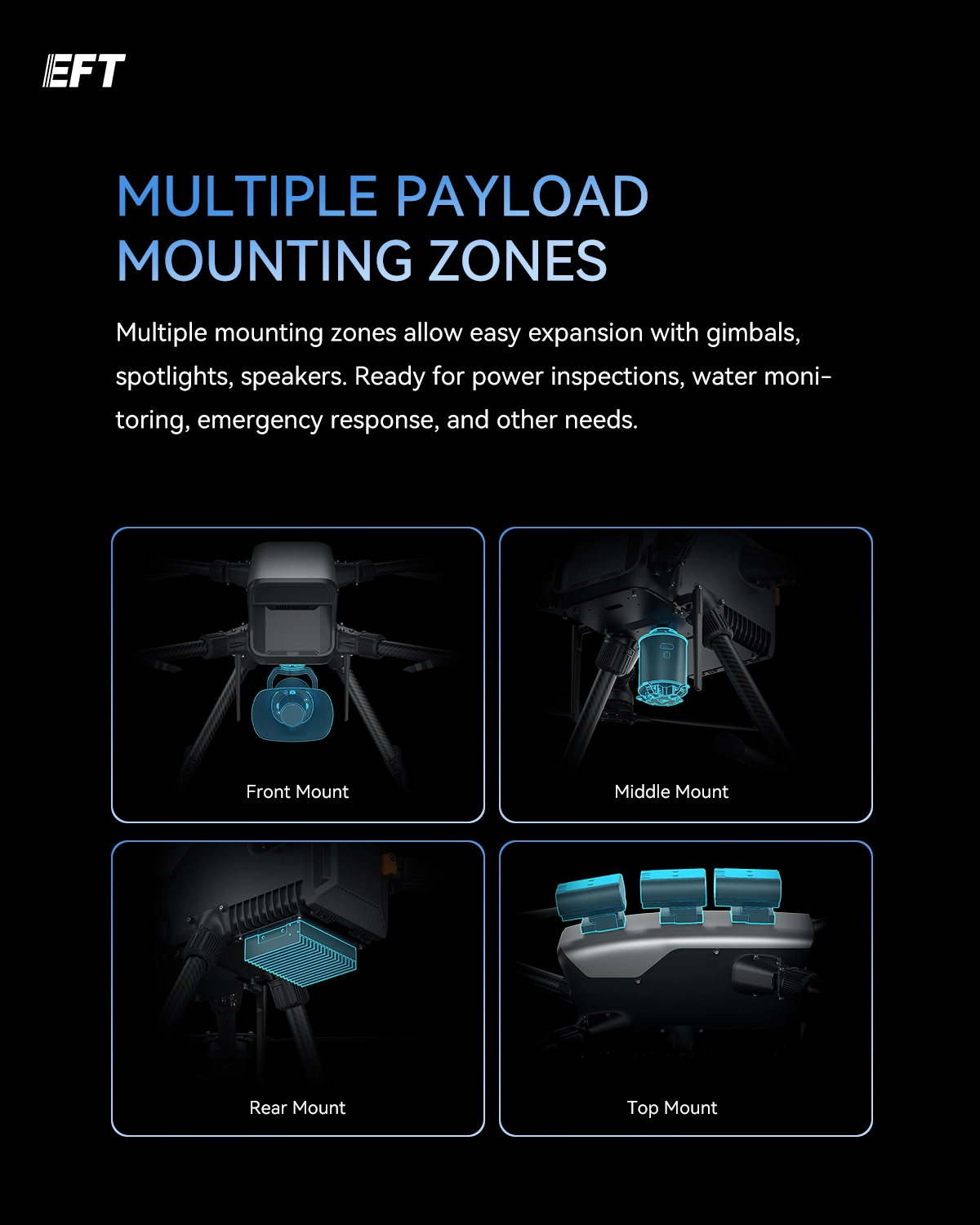 EFT

MULTIPLE PAYLOAD MOUNTING ZONES

Multiple mounting zones allow easy expansion with gimbals, spotlights, speakers. Ready for power inspections, water monitoring, emergency response, and other needs.

Front Mount

Middle Mount

Rear Mount

Top Mount