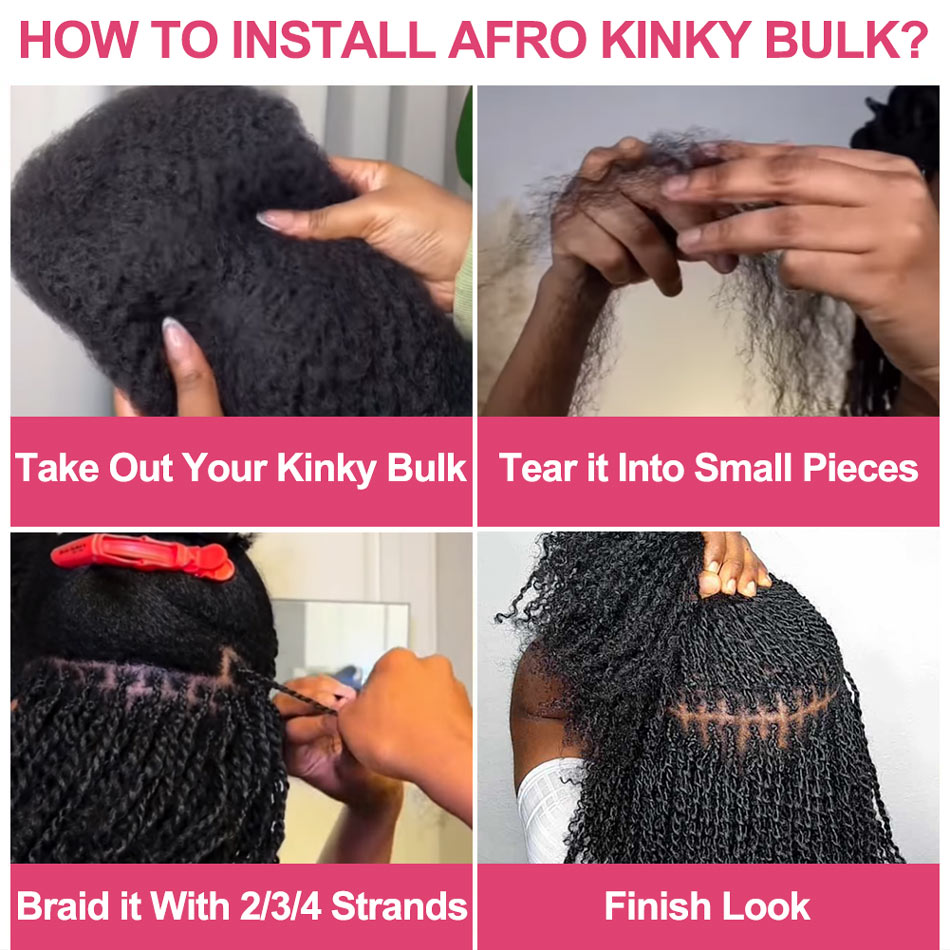 HOW TO INSTALL AFRO KINKY BULK?

Take Out Your Kinky Bulk

Tear it Into Small Pieces

Braid it With 2/3/4 Strands

Finish Look