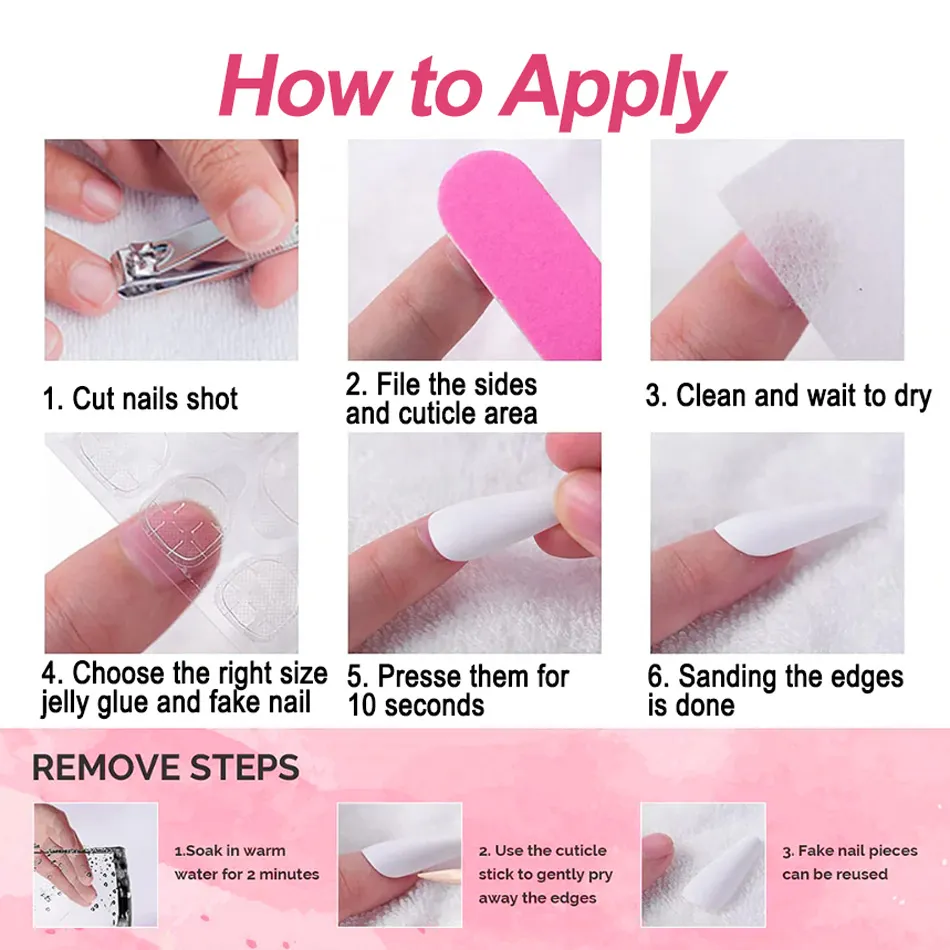 How to Apply

1. Cut nails shot

2. File the sides and cuticle area

3. Clean and wait to dry

4. Choose the right size jelly glue and fake nail

5. Presse them for 10 seconds

6. Sanding the edges is done

REMOVE STEPS

1.Soak in warm water for 2 minutes

2. Use the cuticle stick to gently pry away the edges

3. Fake nail pieces can be reused