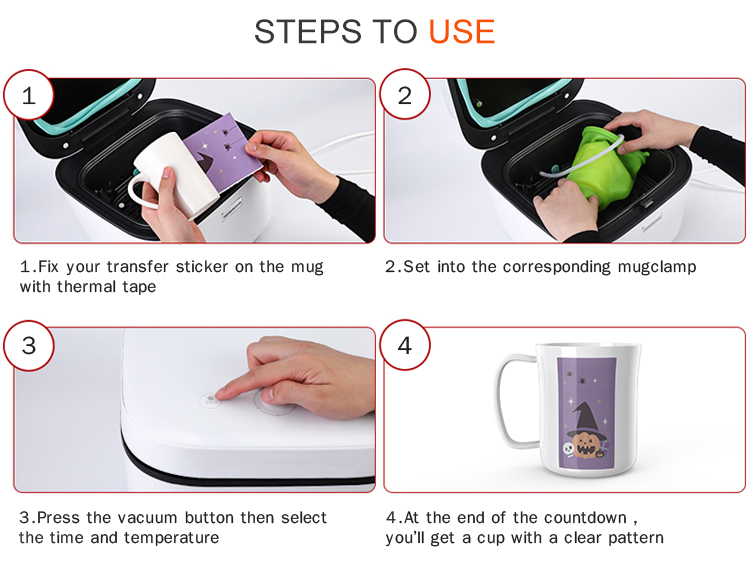 STEPS TO USE

1

1.Fix your transfer sticker on the mug with thermal tape

2

2.Set into the corresponding mugclamp

3

3.Press the vacuum button then select the time and temperature

4

4.At the end of the countdown , you'll get a cup with a clear pattern