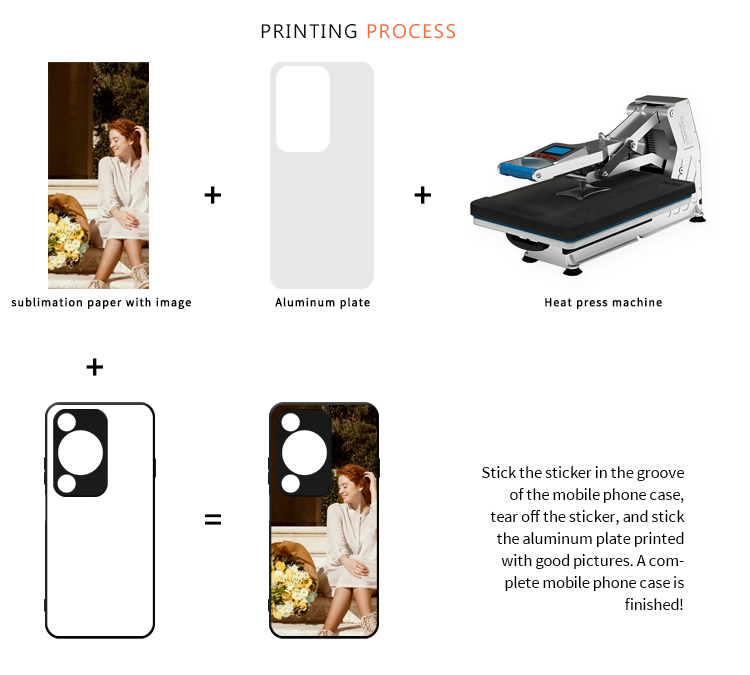 PRINTING PROCESS

sublimation paper with image

+

Aluminum plate

+

Heat press machine

+

=

Stick the sticker in the groove of the mobile phone case, tear off the sticker, and stick the aluminum plate printed with good pictures. A complete mobile phone case is finished!