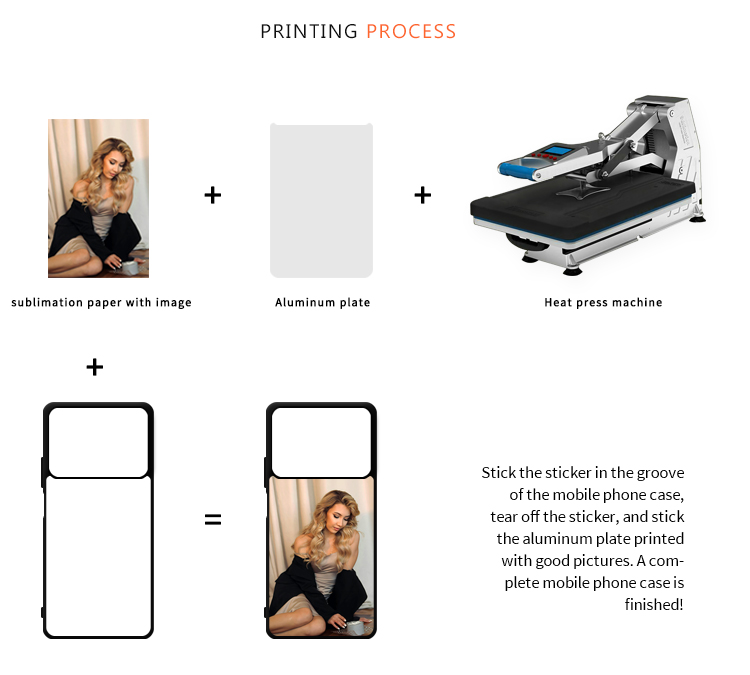 PRINTING PROCESS

+

+

sublimation paper with image

Aluminum plate

Heat press machine

+

=

Stick the sticker in the groove of the mobile phone case, tear off the sticker, and stick the aluminum plate printed with good pictures. A complete mobile phone case is finished!