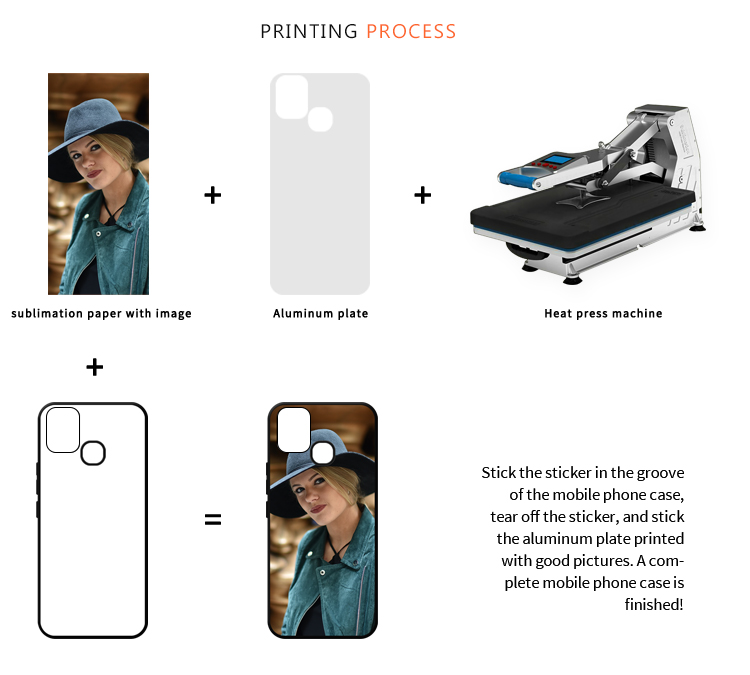 PRINTING PROCESS

sublimation paper with image

+

Aluminum plate

+

Heat press machine

+

=

Stick the sticker in the groove of the mobile phone case, tear off the sticker, and stick the aluminum plate printed with good pictures. A complete mobile phone case is finished!