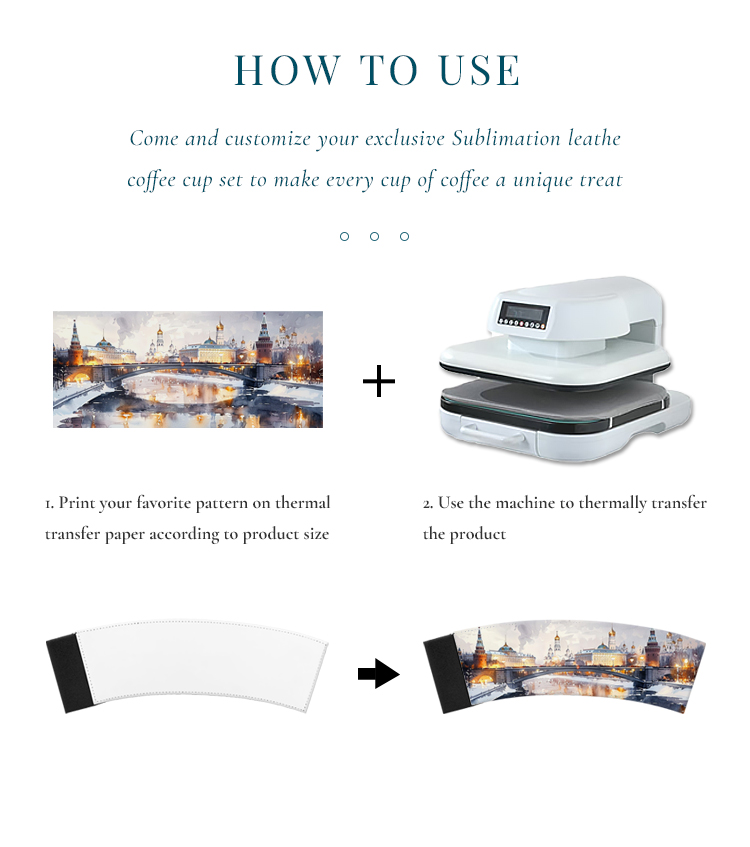 HOW TO USE

Come and customize your exclusive Sublimation leathe coffee cup set to make every cup of coffee a unique treat

+

1. Print your favorite pattern on thermal transfer paper according to product size

2. Use the machine to thermally transfer the product