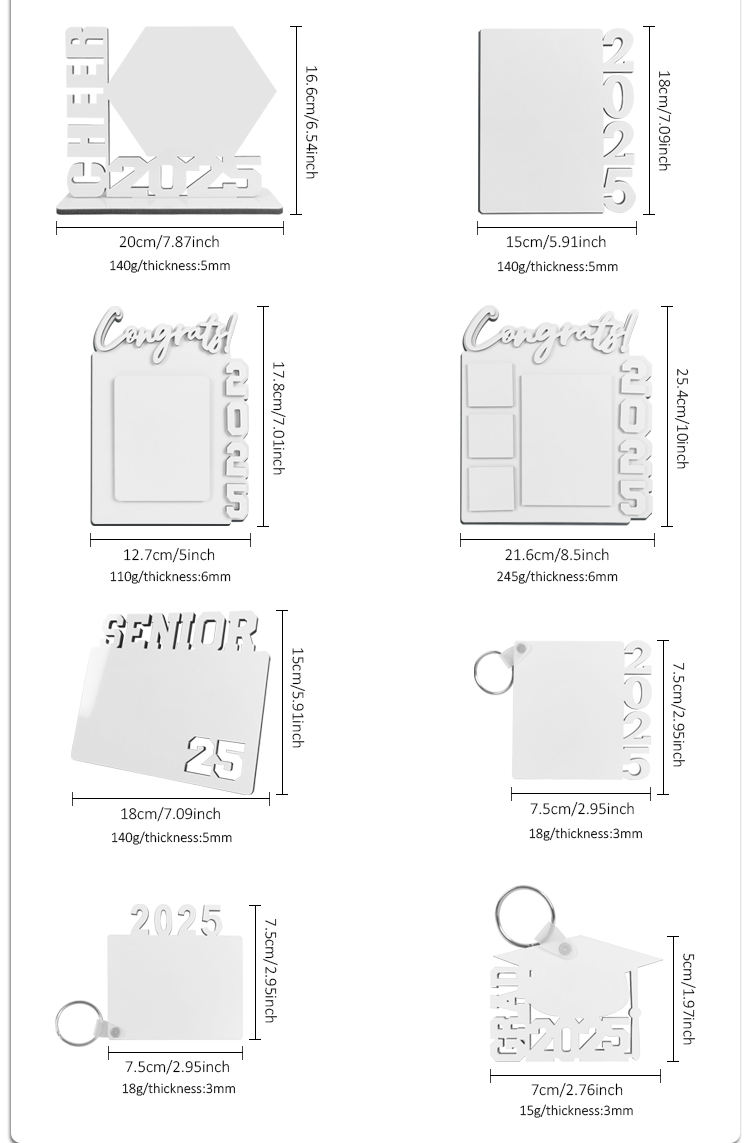 CHEER
2025
16.6cm/6.54inch
20cm/7.87inch
140g/thickness:5mm

2025
18cm/7.09inch
15cm/5.91inch
140g/thickness:5mm

Congrats!
2025
17.8cm/7.01inch
12.7cm/5inch
110g/thickness:6mm

Congrats!
2025
25.4cm/10inch
21.6cm/8.5inch
245g/thickness:6mm

SENIOR
25
15cm/5.91inch
18cm/7.09inch
140g/thickness:5mm

2025
7.5cm/2.95inch
7.5cm/2.95inch
18g/thickness:3mm

2025
7.5cm/2.95inch
7.5cm/2.95inch
18g/thickness:3mm

GRAD
2025
5cm/1.97inch
7cm/2.76inch
15g/thickness:3mm