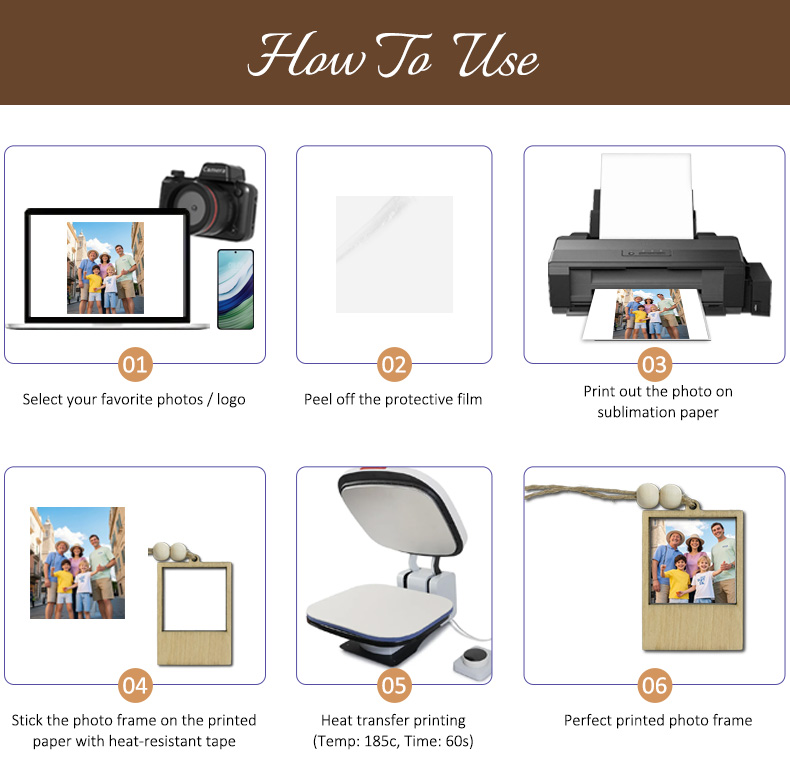 How To Use

Camera

01
Select your favorite photos / logo

02
Peel off the protective film

03
Print out the photo on sublimation paper

04
Stick the photo frame on the printed paper with heat-resistant tape

05
Heat transfer printing (Temp: 185c, Time: 60s)

06
Perfect printed photo frame