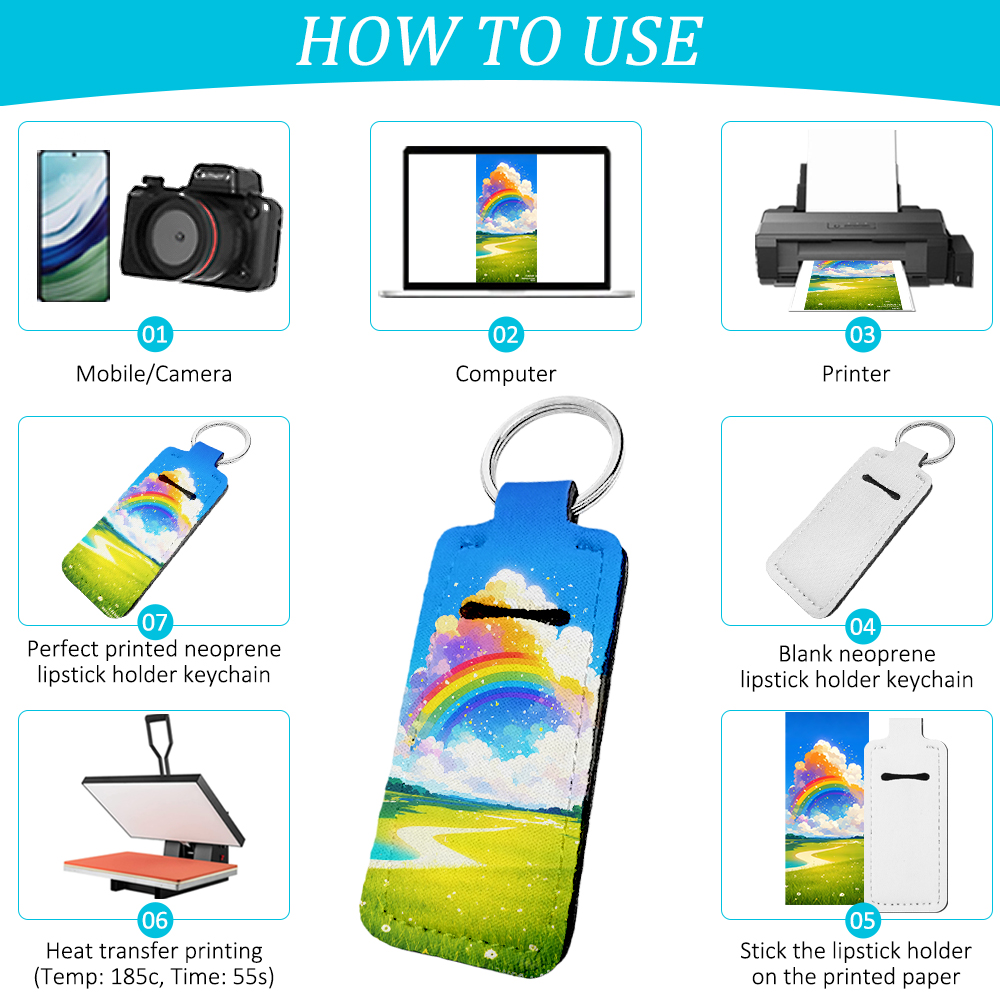 HOW TO USE

01
Mobile/Camera

02
Computer

03
Printer

07
Perfect printed neoprene lipstick holder keychain

04
Blank neoprene lipstick holder keychain

06
Heat transfer printing (Temp: 185c, Time: 55s)

05
Stick the lipstick holder on the printed paper