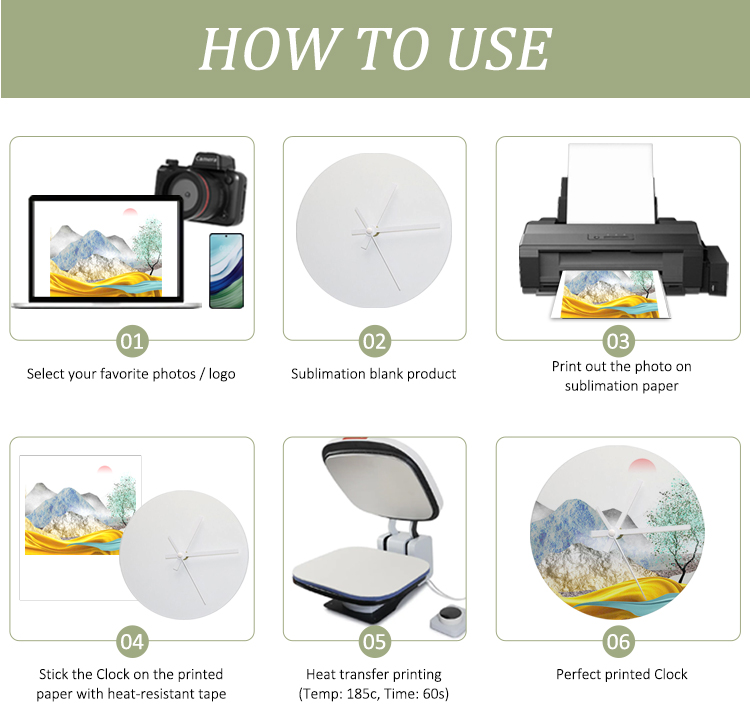 HOW TO USE

Camera

01
Select your favorite photos / logo

02
Sublimation blank product

03
Print out the photo on sublimation paper

04
Stick the Clock on the printed paper with heat-resistant tape

05
Heat transfer printing (Temp: 185c, Time: 60s)

06
Perfect printed Clock