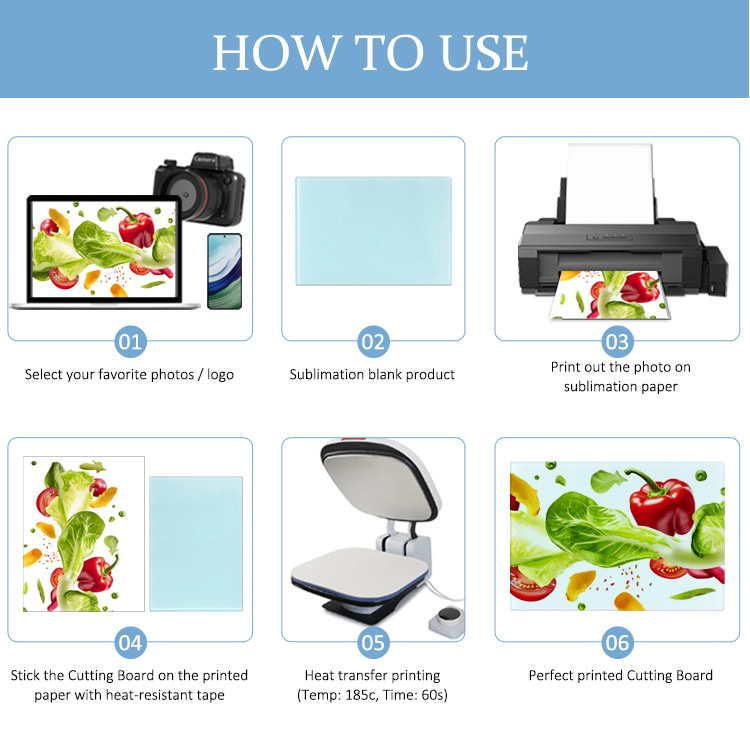 HOW TO USE

Camera

01

Select your favorite photos / logo

02

Sublimation blank product

03

Print out the photo on sublimation paper

04

Stick the Cutting Board on the printed paper with heat-resistant tape

05

Heat transfer printing (Temp: 185c, Time: 60s)

06

Perfect printed Cutting Board