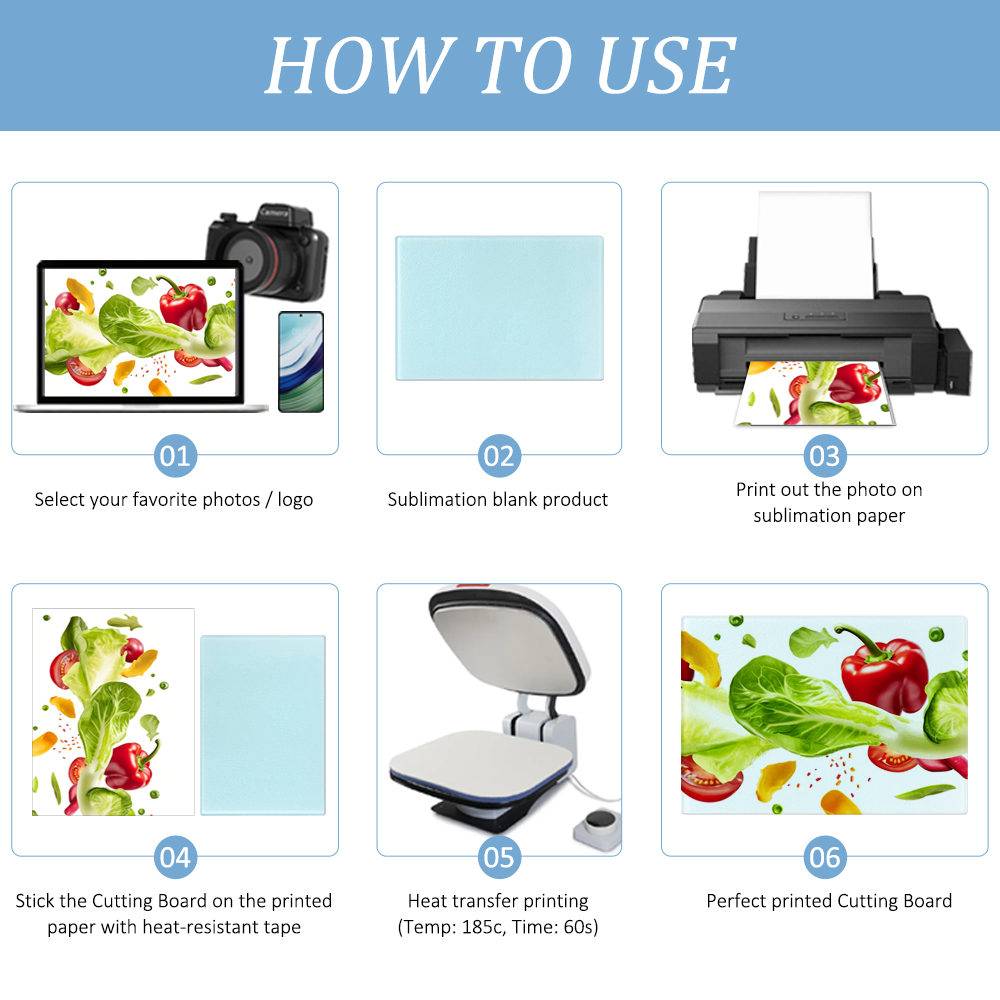 HOW TO USE

Camera

01
Select your favorite photos / logo

02
Sublimation blank product

03
Print out the photo on sublimation paper

04
Stick the Cutting Board on the printed paper with heat-resistant tape

05
Heat transfer printing (Temp: 185c, Time: 60s)

06
Perfect printed Cutting Board