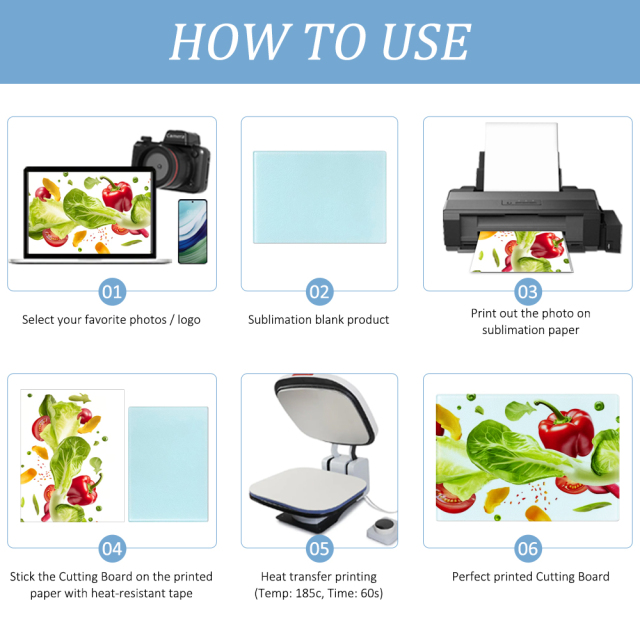 HOW TO USE

Camera

01
Select your favorite photos / logo

02
Sublimation blank product

03
Print out the photo on sublimation paper

04
Stick the Cutting Board on the printed paper with heat-resistant tape

05
Heat transfer printing (Temp: 185c, Time: 60s)

06
Perfect printed Cutting Board