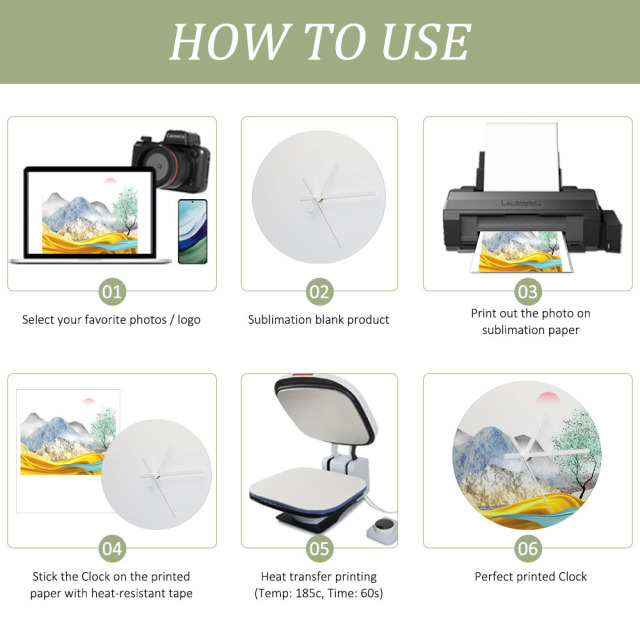 HOW TO USE

Camera

01
Select your favorite photos / logo

02
Sublimation blank product

03
Print out the photo on sublimation paper

04
Stick the Clock on the printed paper with heat-resistant tape

05
Heat transfer printing (Temp: 185c, Time: 60s)

06
Perfect printed Clock