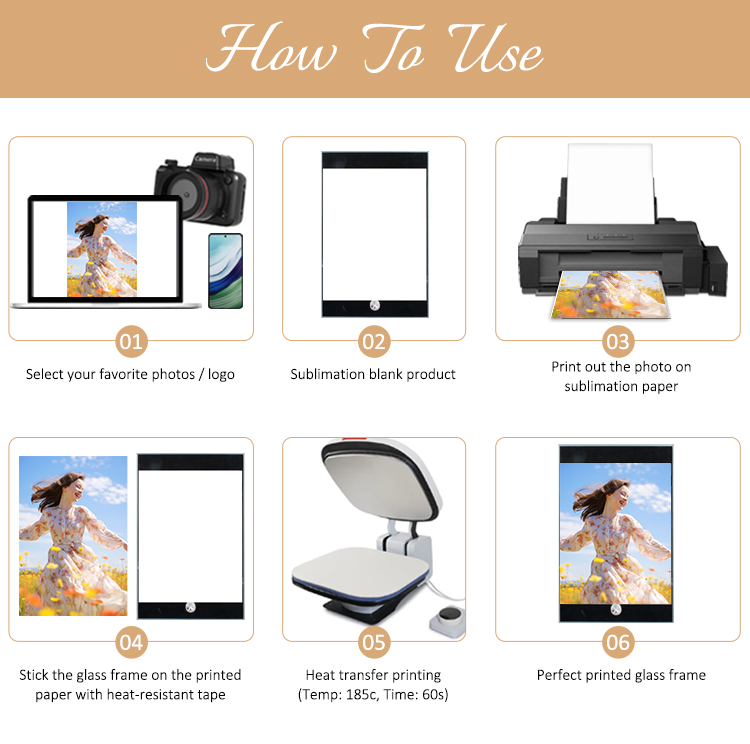 How To Use

Camera

01

Select your favorite photos / logo

02

Sublimation blank product

03

Print out the photo on sublimation paper

04

Stick the glass frame on the printed paper with heat-resistant tape

05

Heat transfer printing (Temp: 185c, Time: 60s)

06

Perfect printed glass frame