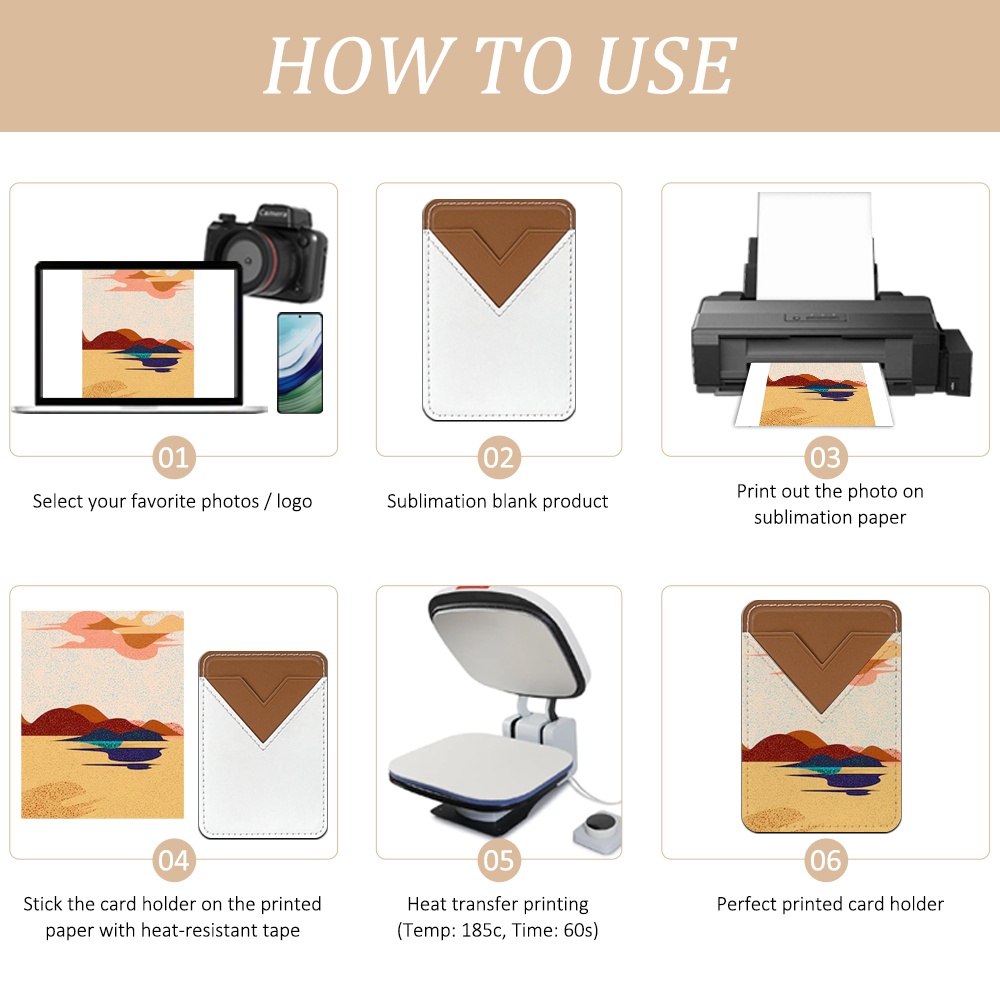 HOW TO USE

Camera

01

Select your favorite photos / logo

02

Sublimation blank product

03

Print out the photo on sublimation paper

04

Stick the card holder on the printed paper with heat-resistant tape

05

Heat transfer printing (Temp: 185c, Time: 60s)

06

Perfect printed card holder