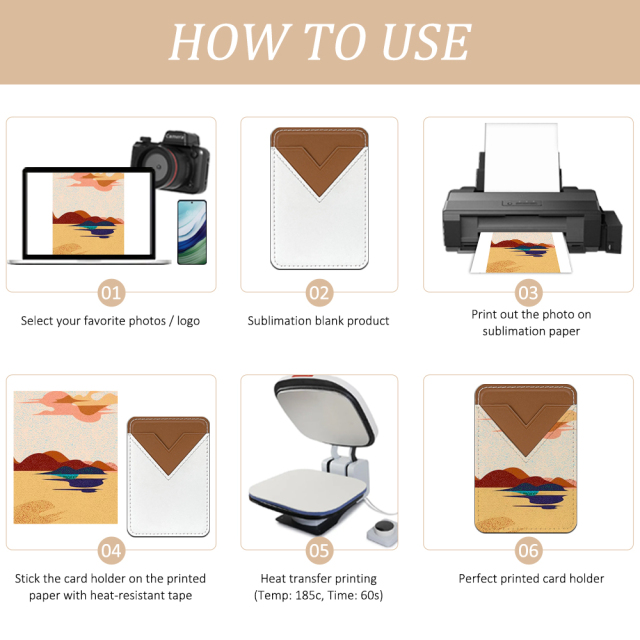 HOW TO USE

Camera

01

Select your favorite photos / logo

02

Sublimation blank product

03

Print out the photo on sublimation paper

04

Stick the card holder on the printed paper with heat-resistant tape

05

Heat transfer printing (Temp: 185c, Time: 60s)

06

Perfect printed card holder