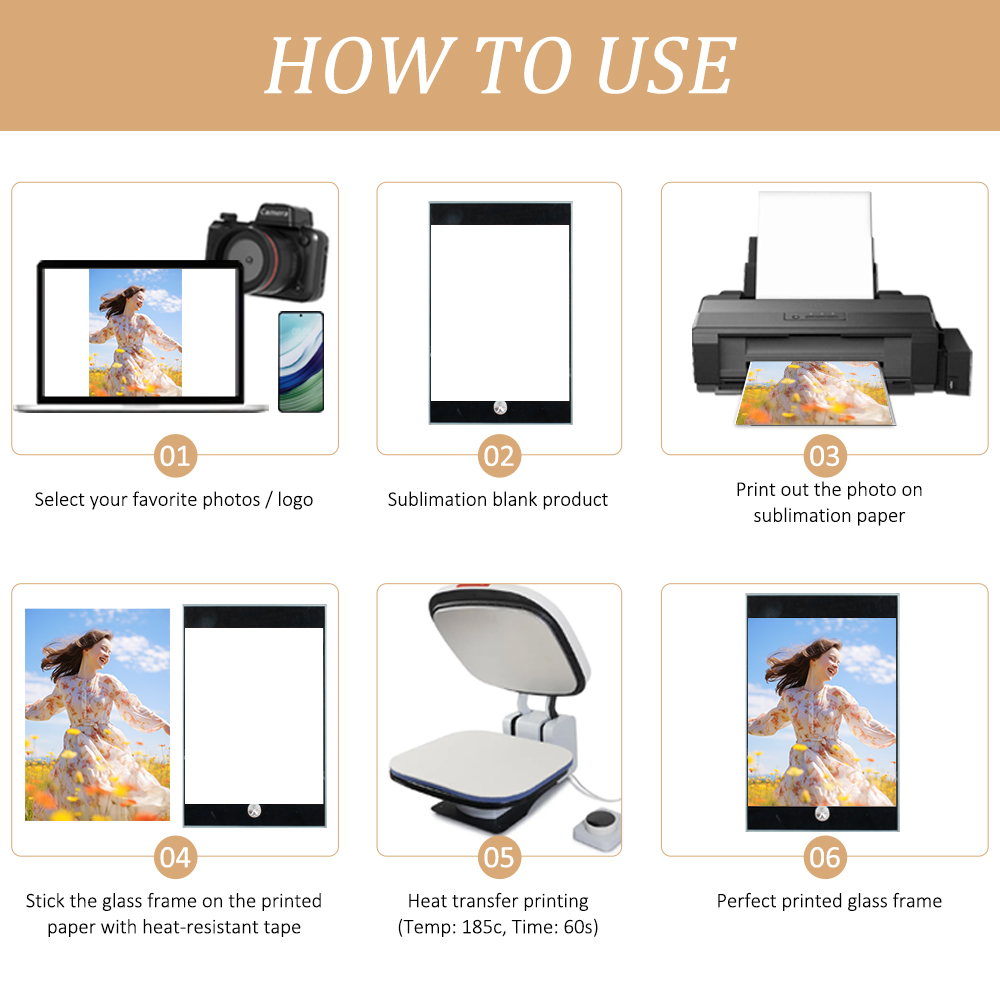 HOW TO USE

Camera

01
Select your favorite photos / logo

02
Sublimation blank product

03
Print out the photo on sublimation paper

04
Stick the glass frame on the printed paper with heat-resistant tape

05
Heat transfer printing (Temp: 185c, Time: 60s)

06
Perfect printed glass frame