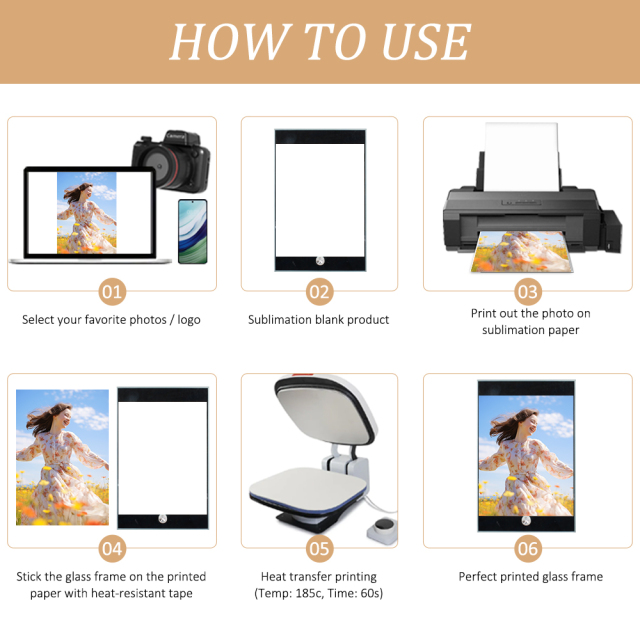 HOW TO USE

Camera

01
Select your favorite photos / logo

02
Sublimation blank product

03
Print out the photo on sublimation paper

04
Stick the glass frame on the printed paper with heat-resistant tape

05
Heat transfer printing (Temp: 185c, Time: 60s)

06
Perfect printed glass frame