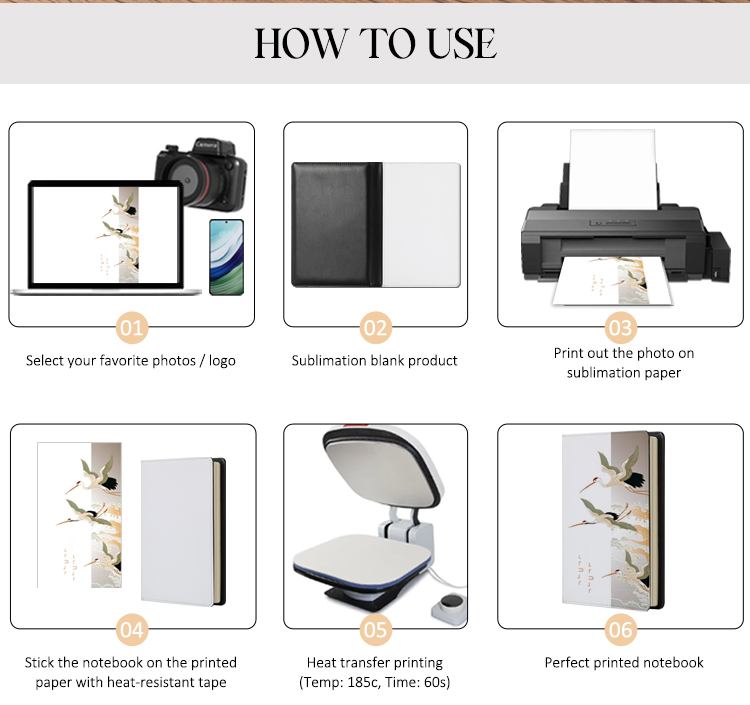 HOW TO USE

Camera

01
Select your favorite photos / logo

02
Sublimation blank product

03
Print out the photo on sublimation paper

04
Stick the notebook on the printed paper with heat-resistant tape

05
Heat transfer printing (Temp: 185c, Time: 60s)

06
Perfect printed notebook