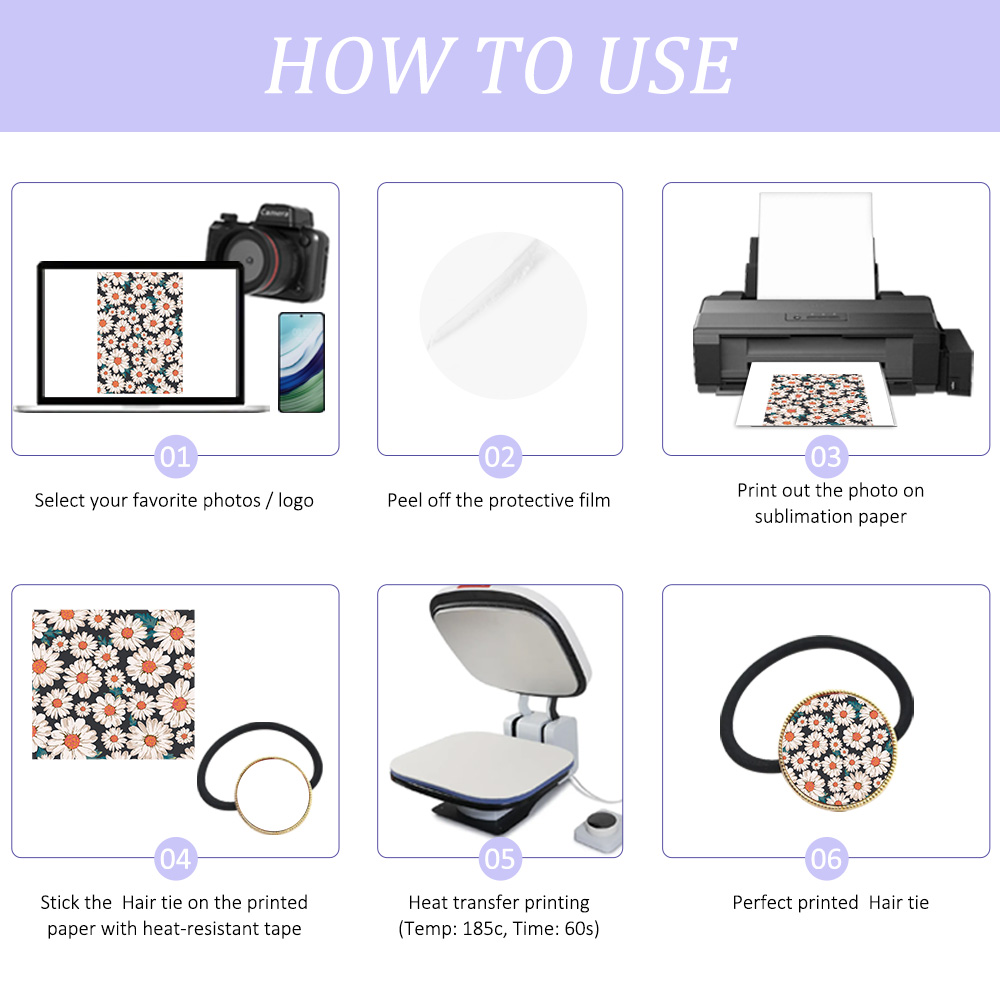 HOW TO USE

Camera

01

Select your favorite photos / logo

02

Peel off the protective film

03

Print out the photo on sublimation paper

04

Stick the Hair tie on the printed paper with heat-resistant tape

05

Heat transfer printing (Temp: 185c, Time: 60s)

06

Perfect printed Hair tie