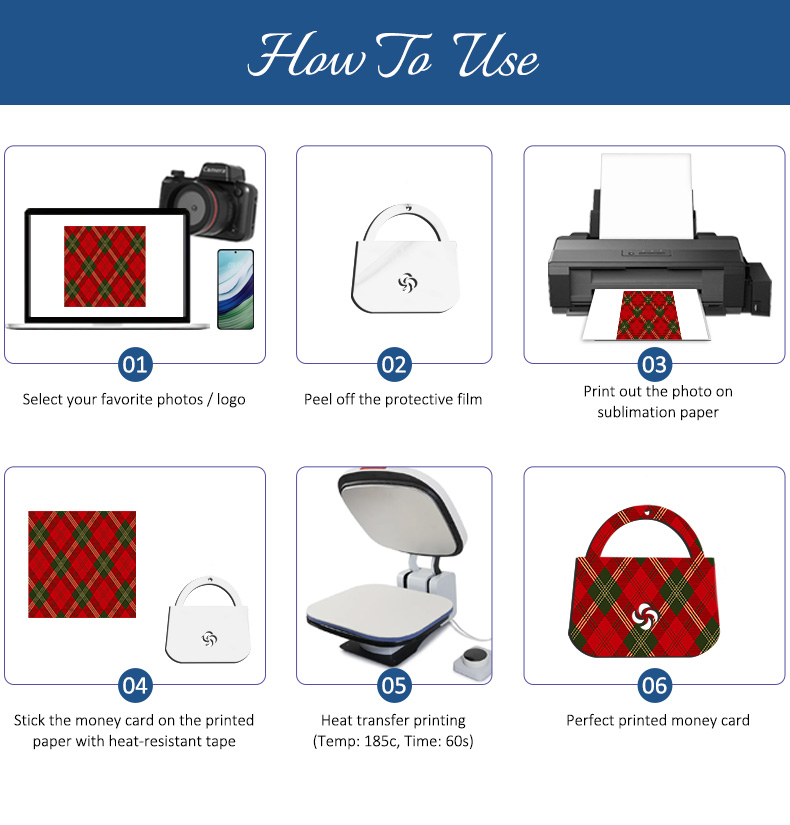 How To Use

Camera

01
Select your favorite photos / logo

02
Peel off the protective film

03
Print out the photo on sublimation paper

04
Stick the money card on the printed paper with heat-resistant tape

05
Heat transfer printing
(Temp: 185c, Time: 60s)

06
Perfect printed money card