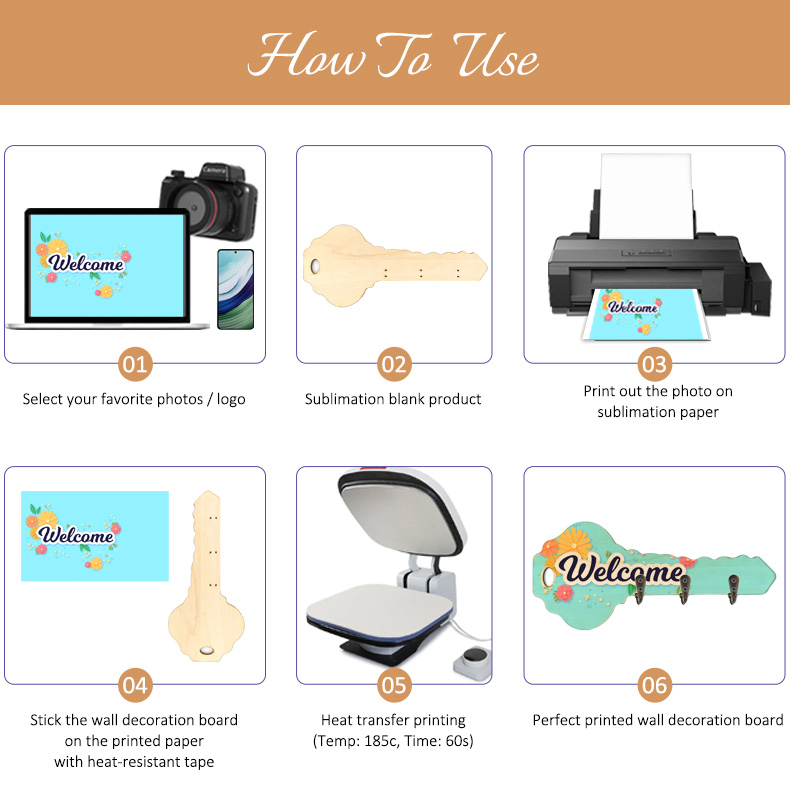 How To Use

Camera

Welcome

01

Select your favorite photos / logo

02

Sublimation blank product

Welcome

03

Print out the photo on sublimation paper

Welcome

04

Stick the wall decoration board on the printed paper with heat-resistant tape

05

Heat transfer printing (Temp: 185c, Time: 60s)

Welcome

06

Perfect printed wall decoration board