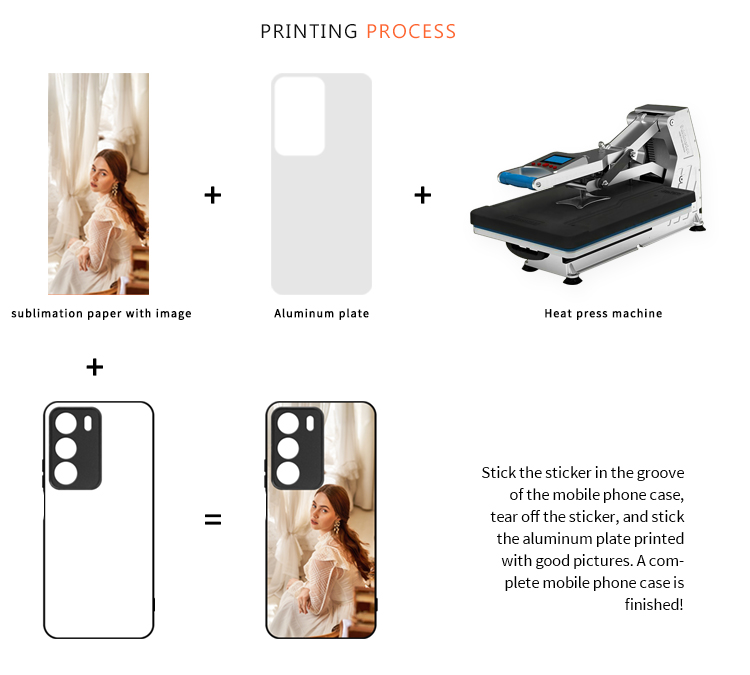 PRINTING PROCESS

sublimation paper with image

+

Aluminum plate

+

Heat press machine

+

=

Stick the sticker in the groove of the mobile phone case, tear off the sticker, and stick the aluminum plate printed with good pictures. A complete mobile phone case is finished!