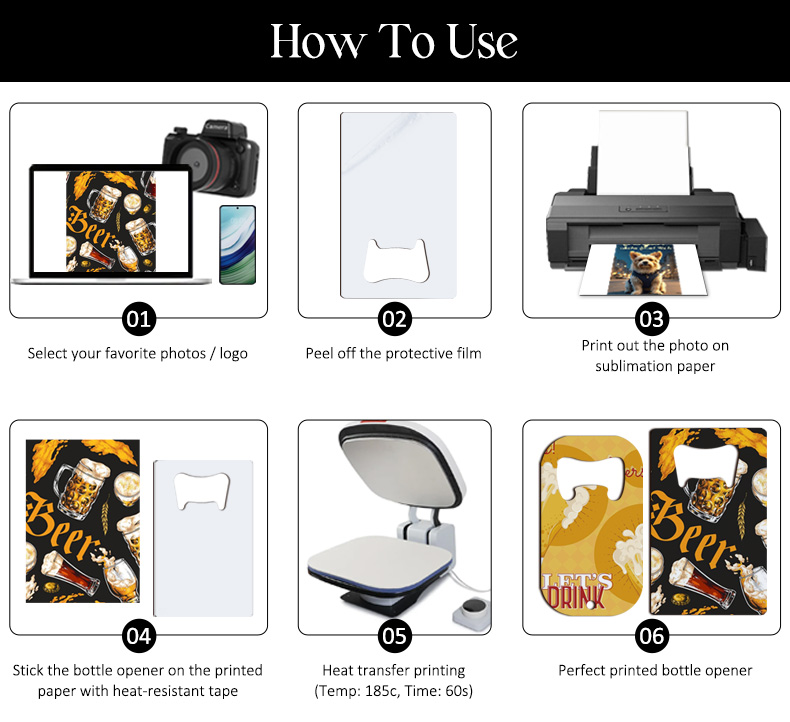 How To Use

Camera

Beer

01

Select your favorite photos / logo

02

Peel off the protective film

03

Print out the photo on sublimation paper

Beer

04

Stick the bottle opener on the printed paper with heat-resistant tape

05

Heat transfer printing (Temp: 185c, Time: 60s)

LET'S DRINK

Beer

06

Perfect printed bottle opener