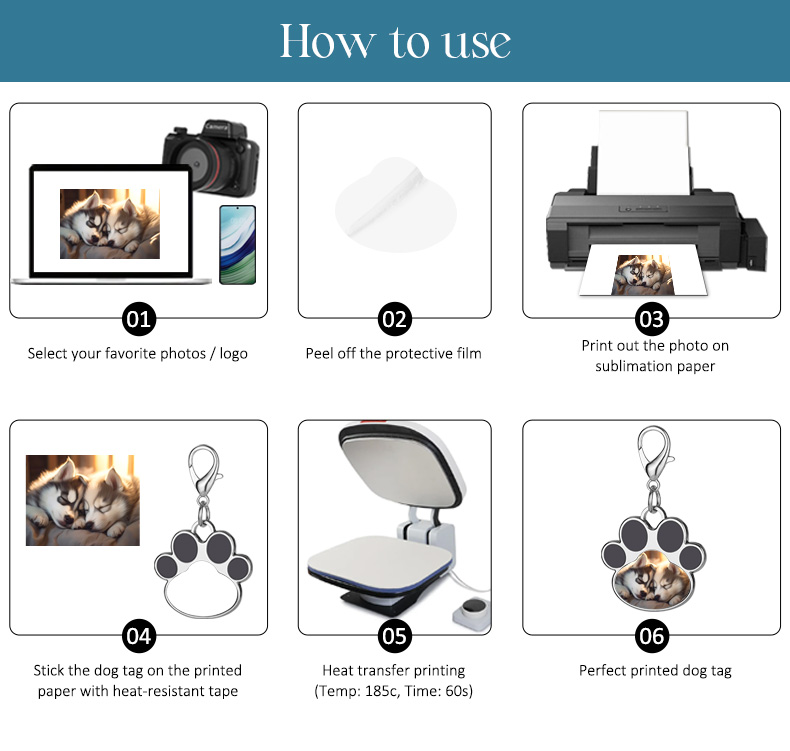 How to use

Camera

01
Select your favorite photos / logo

02
Peel off the protective film

03
Print out the photo on sublimation paper

04
Stick the dog tag on the printed paper with heat-resistant tape

05
Heat transfer printing (Temp: 185c, Time: 60s)

06
Perfect printed dog tag