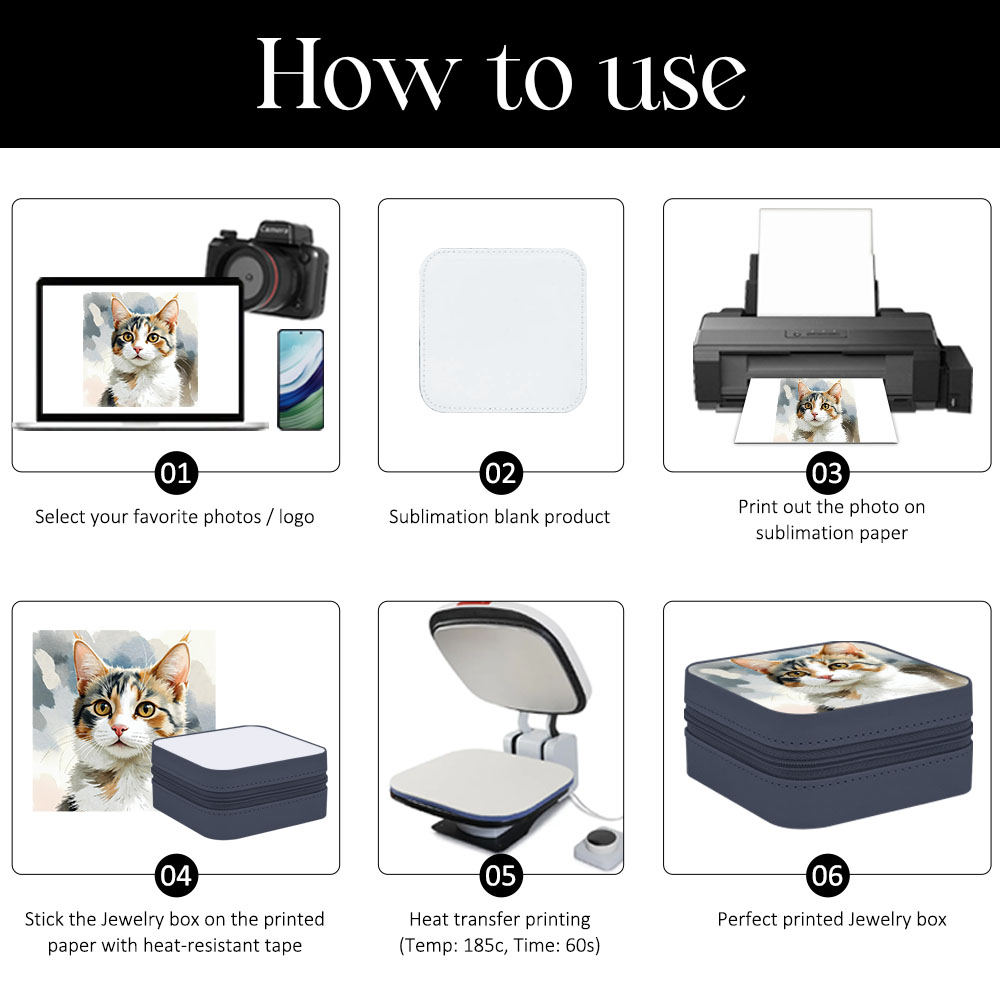 How to use

Camera

01

Select your favorite photos / logo

02

Sublimation blank product

03

Print out the photo on sublimation paper

04

Stick the Jewelry box on the printed paper with heat-resistant tape

05

Heat transfer printing (Temp: 185c, Time: 60s)

06

Perfect printed Jewelry box