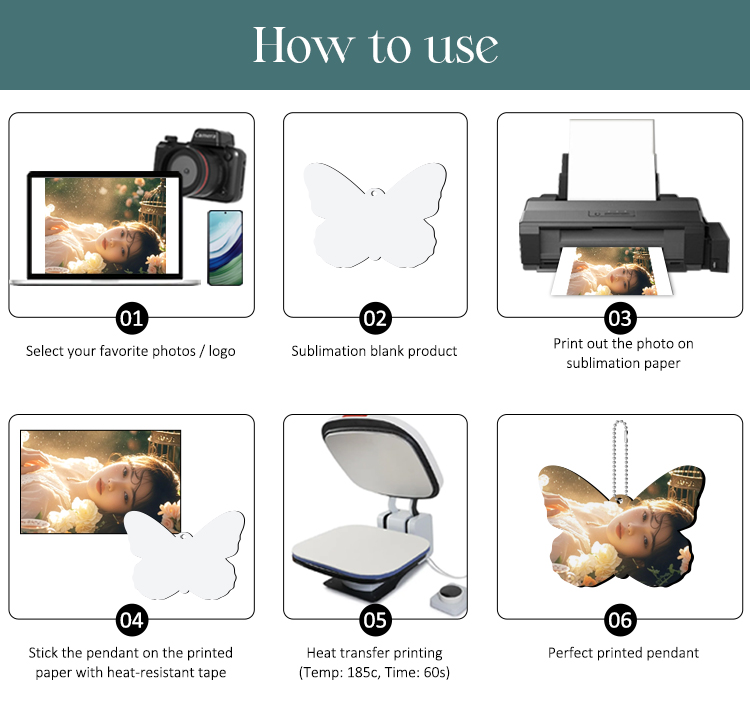 How to use

Camera

01
Select your favorite photos / logo

02
Sublimation blank product

03
Print out the photo on sublimation paper

04
Stick the pendant on the printed paper with heat-resistant tape

05
Heat transfer printing (Temp: 185c, Time: 60s)

06
Perfect printed pendant