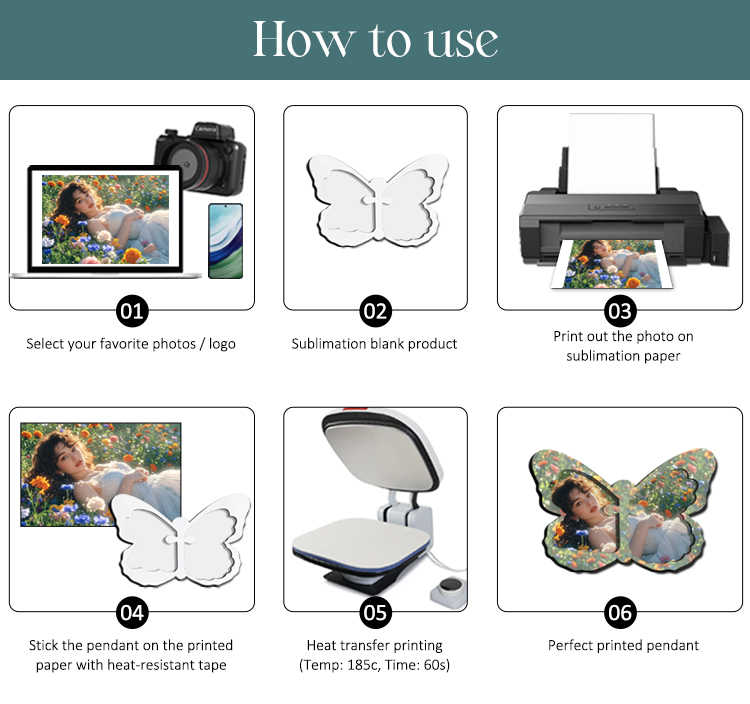 How to use

Camera

01
Select your favorite photos / logo

02
Sublimation blank product

03
Print out the photo on sublimation paper

04
Stick the pendant on the printed paper with heat-resistant tape

05
Heat transfer printing (Temp: 185c, Time: 60s)

06
Perfect printed pendant