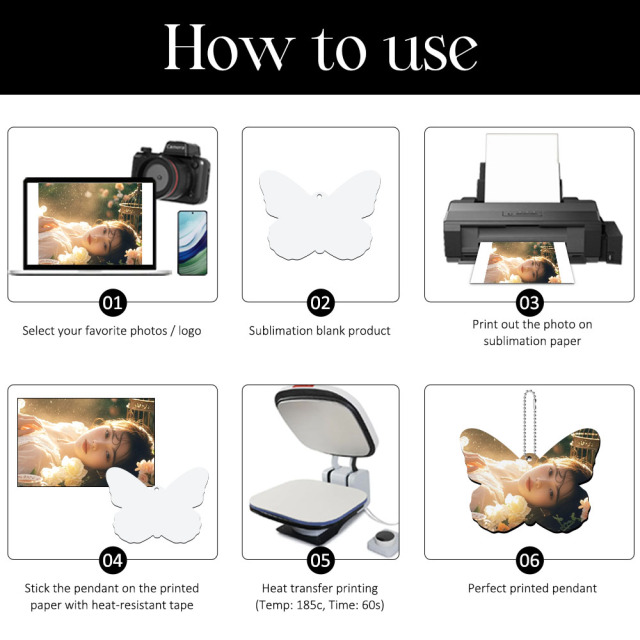 How to use

Camera

01
Select your favorite photos / logo

02
Sublimation blank product

03
Print out the photo on sublimation paper

04
Stick the pendant on the printed paper with heat-resistant tape

05
Heat transfer printing (Temp: 185c, Time: 60s)

06
Perfect printed pendant