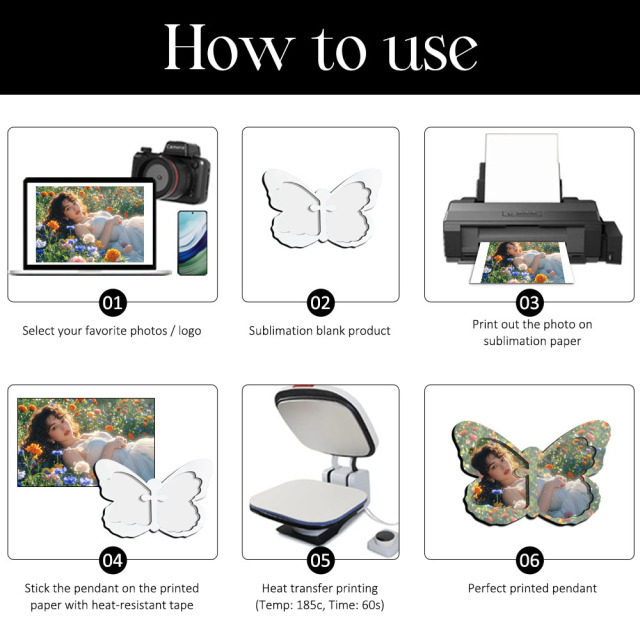 How to use

Camera

01

Select your favorite photos / logo

02

Sublimation blank product

03

Print out the photo on sublimation paper

04

Stick the pendant on the printed paper with heat-resistant tape

05

Heat transfer printing (Temp: 185c, Time: 60s)

06

Perfect printed pendant